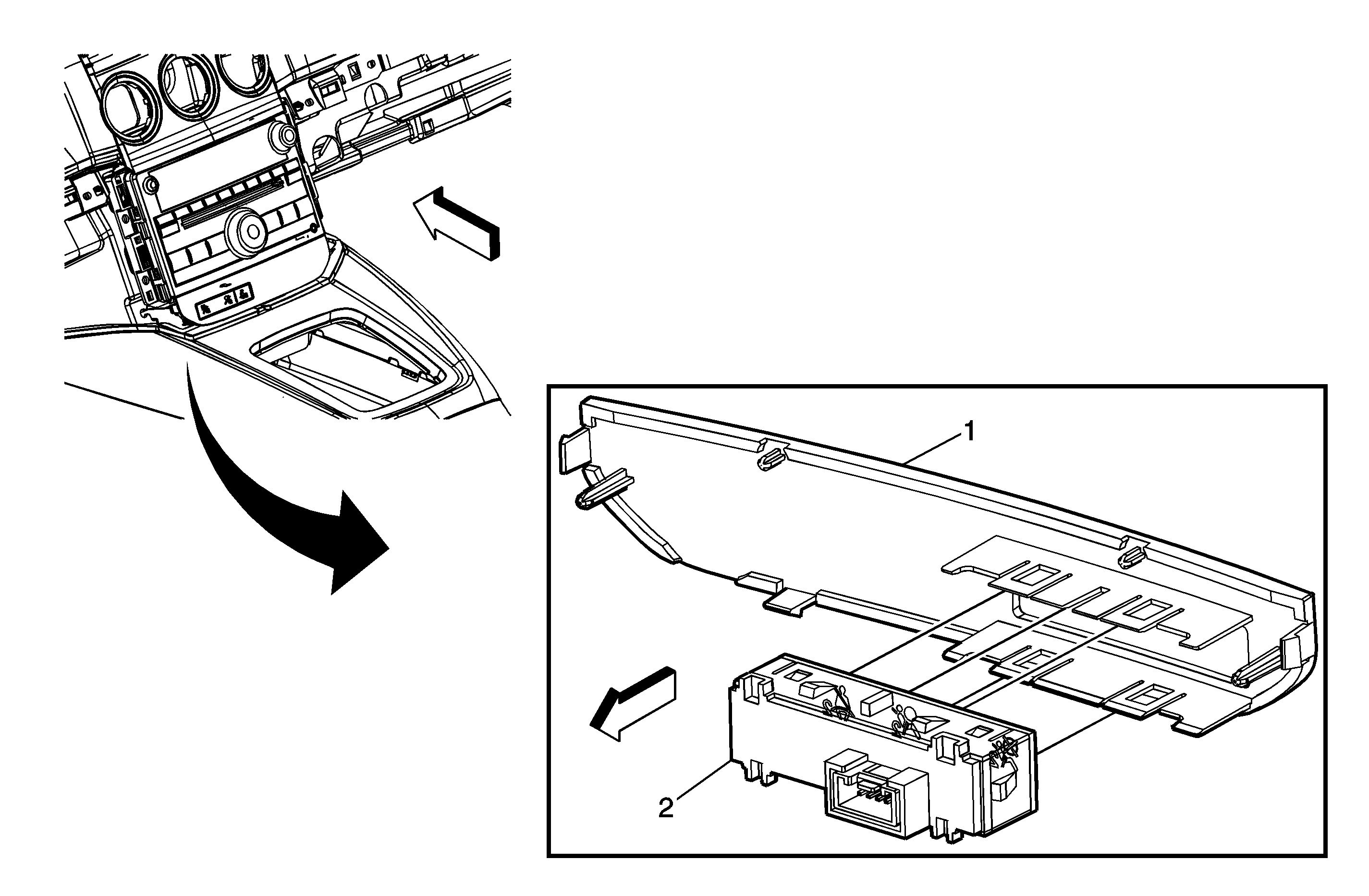 1
2