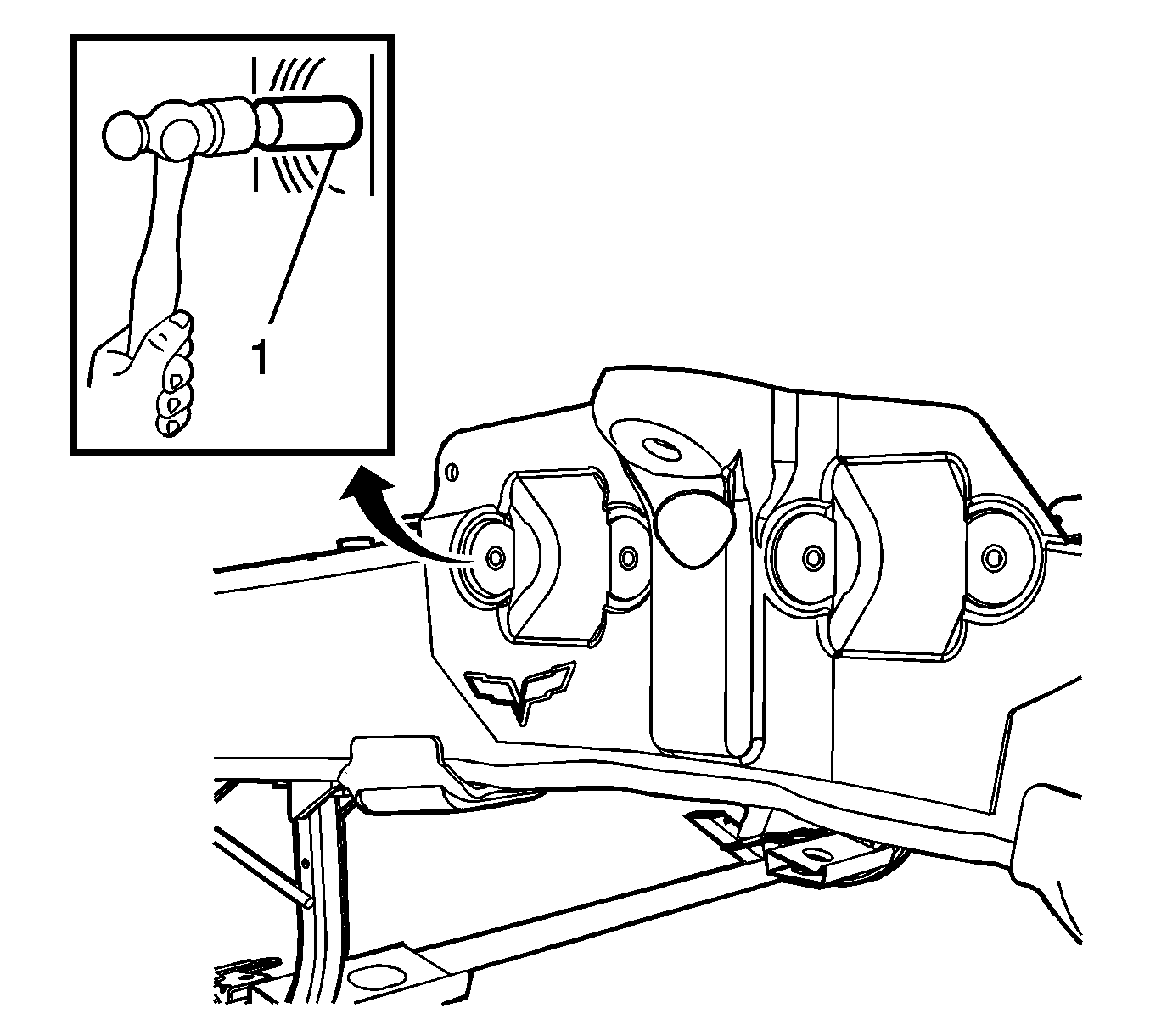 1