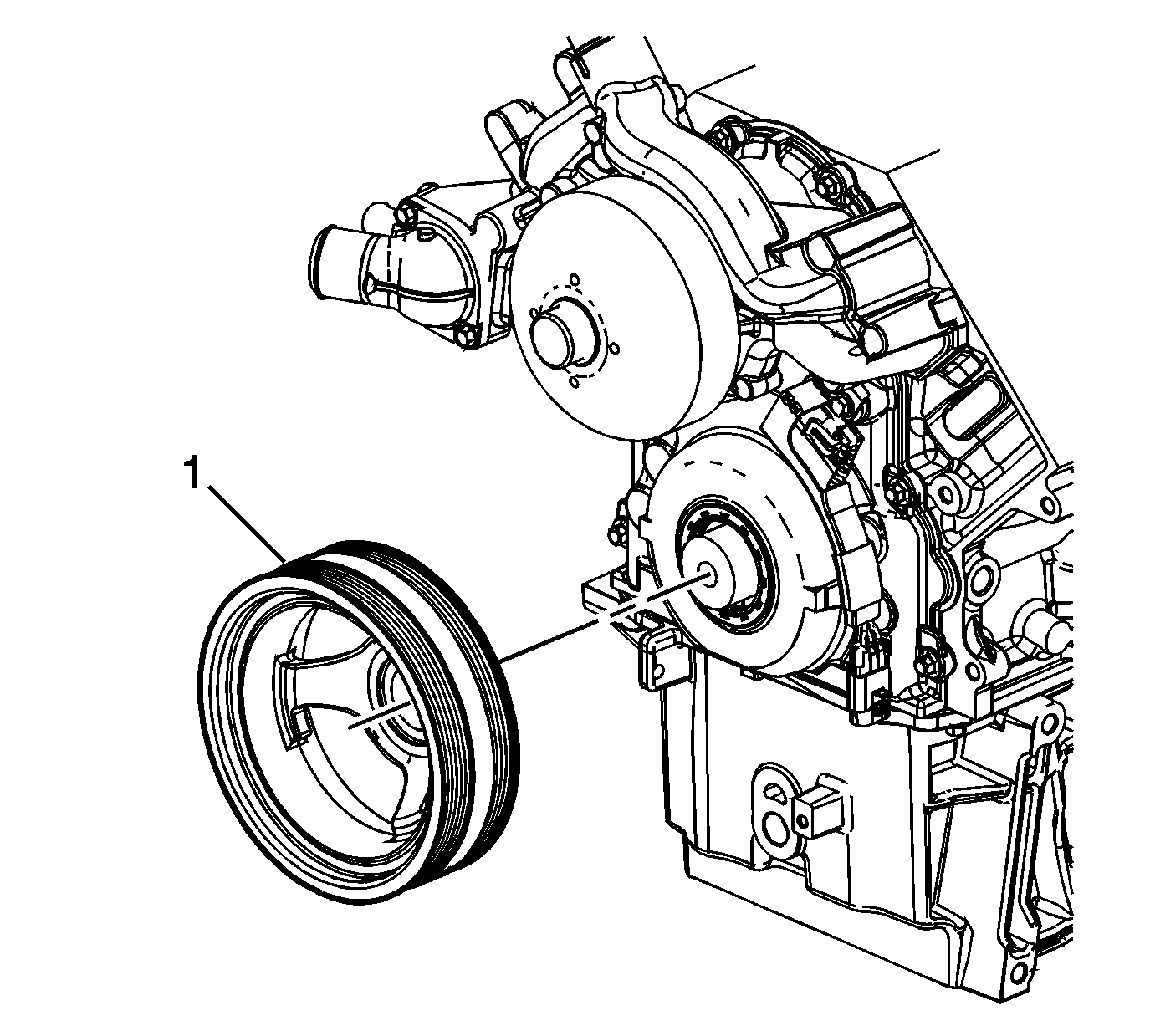 1