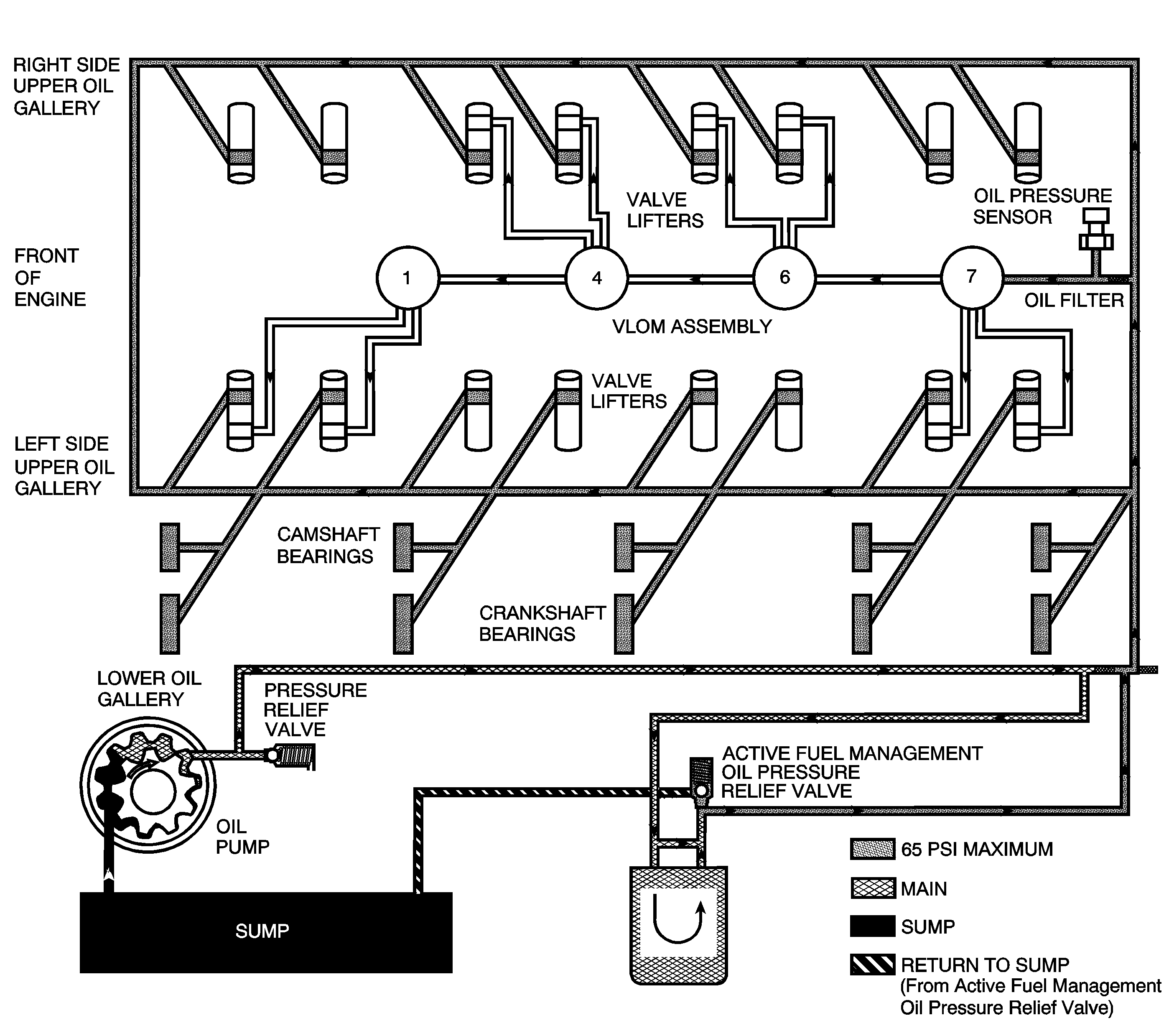 RIGHT SIDE UPPER OIL GALLERY

VALVE LIFTERS

OIL PRESSURE SENSOR

FRONT OF ENGINE

1

4

6

7

OIL FILTER

VLOM ASSEMBLY

VALVE LIFTERS

LEFT SIDE UPPER OIL GALLERY

CAMSHAFT BEARINGS

CRANKSHAFT BEARINGS

LOWER OIL GALLERY

PRESSURE RELIEF VALVE

ACTIVE FUEL MANAGEMENT OIL PRESSURE RELIEF VALVE

OIL PUMP

SUMP

65 PSI MAXIMUM

MAIN

SUMP

RETURN TO SUMP (From Active Fuel Management Oil Pressure Relief Valve)