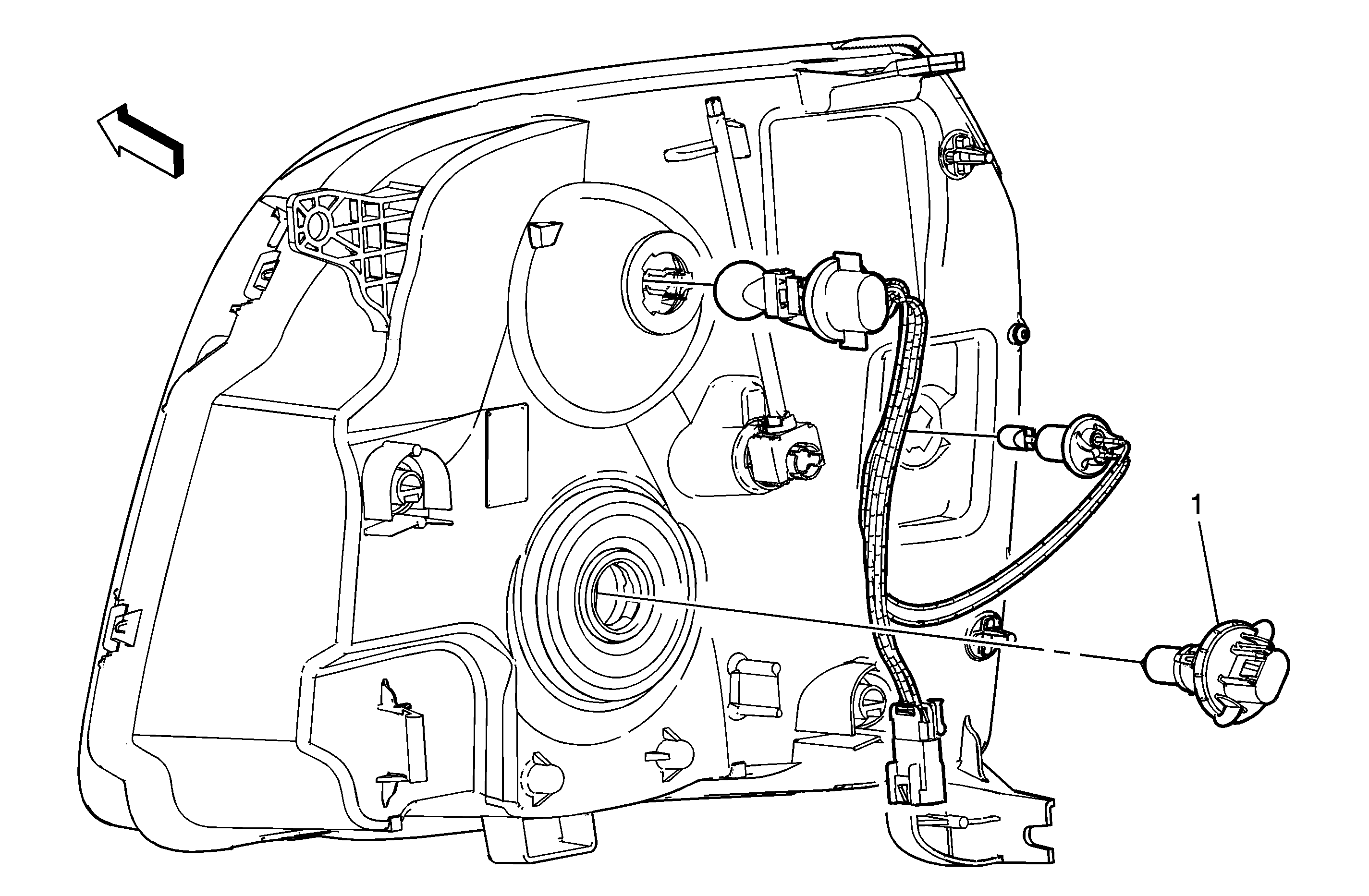 1