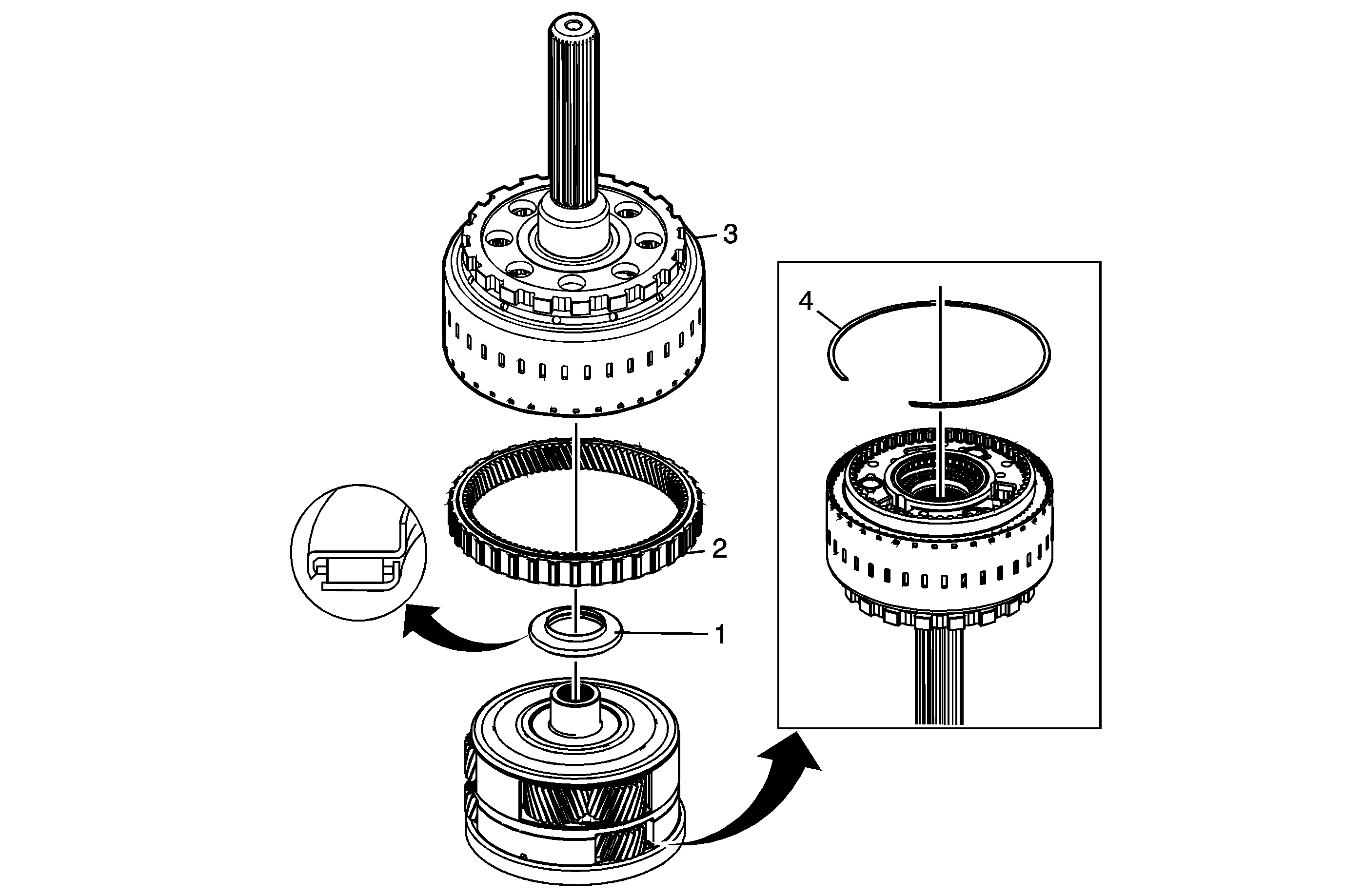 3
4
2
1