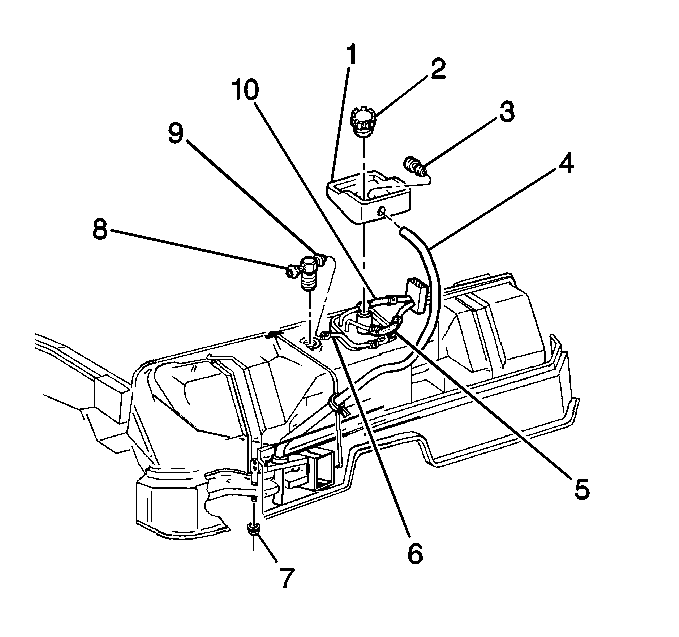 1
2
10
3
9
4
8
5
6
7