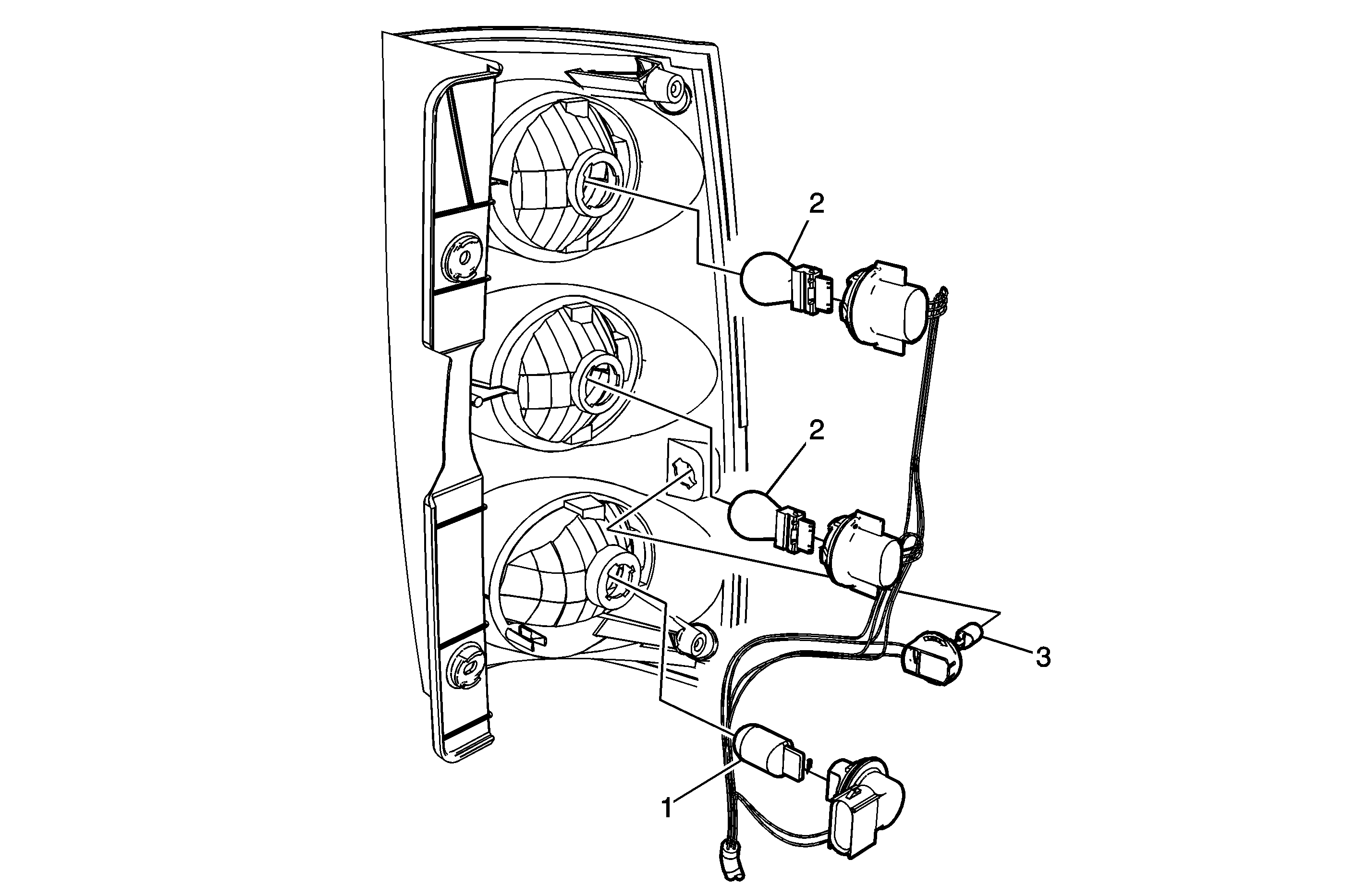 2

2

3

1