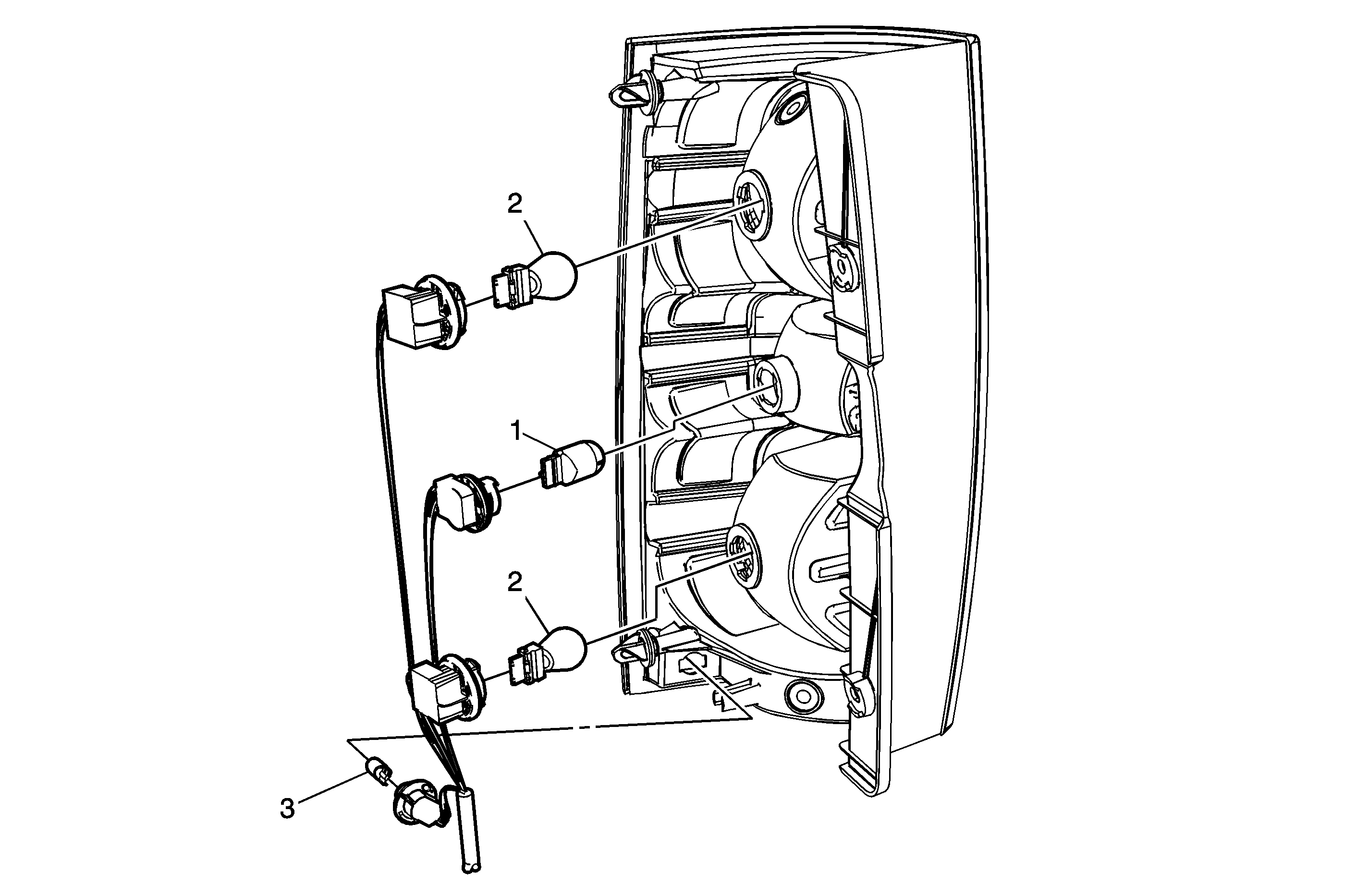 2

1

2

3