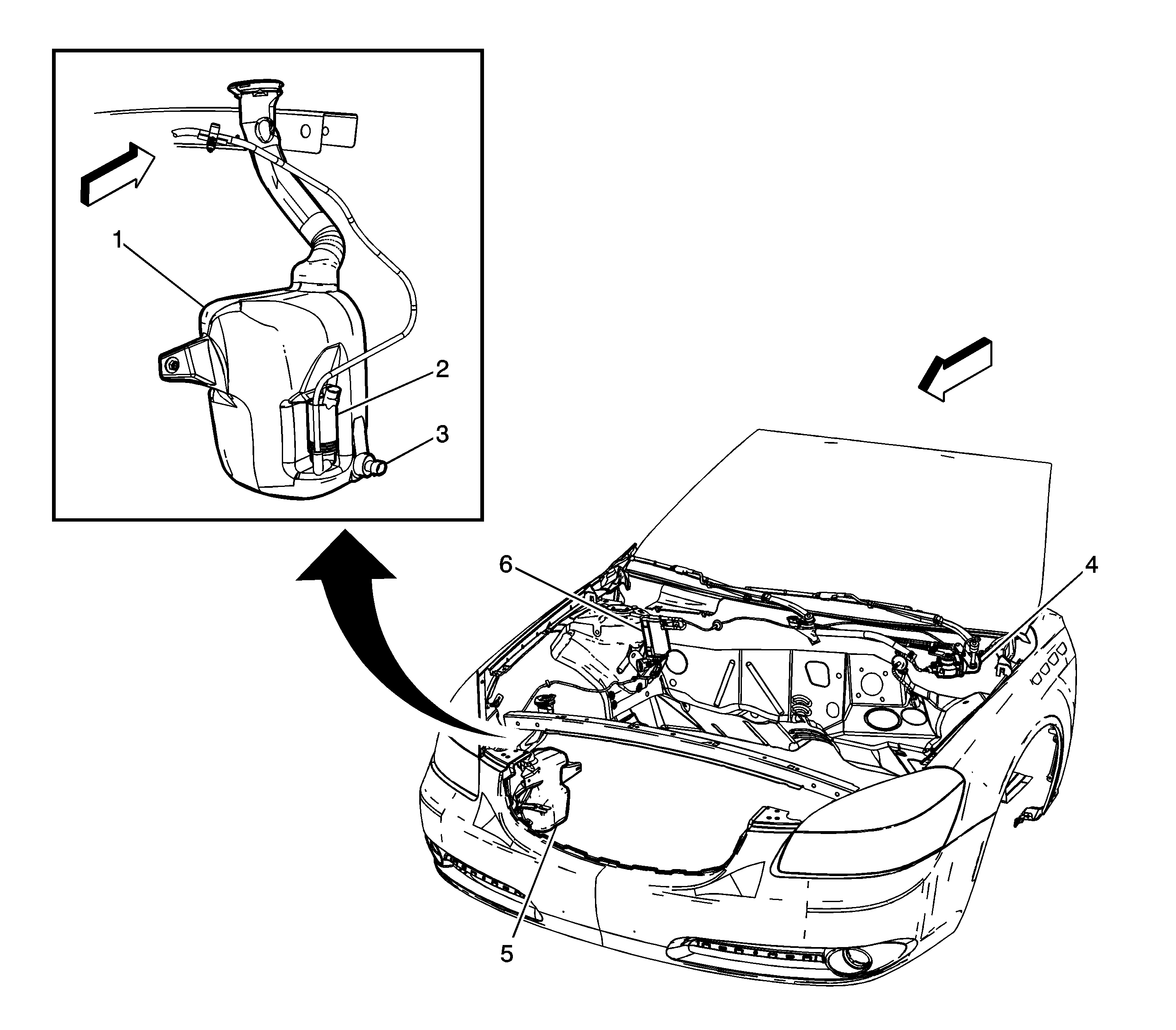 1
2
3
6
4
5