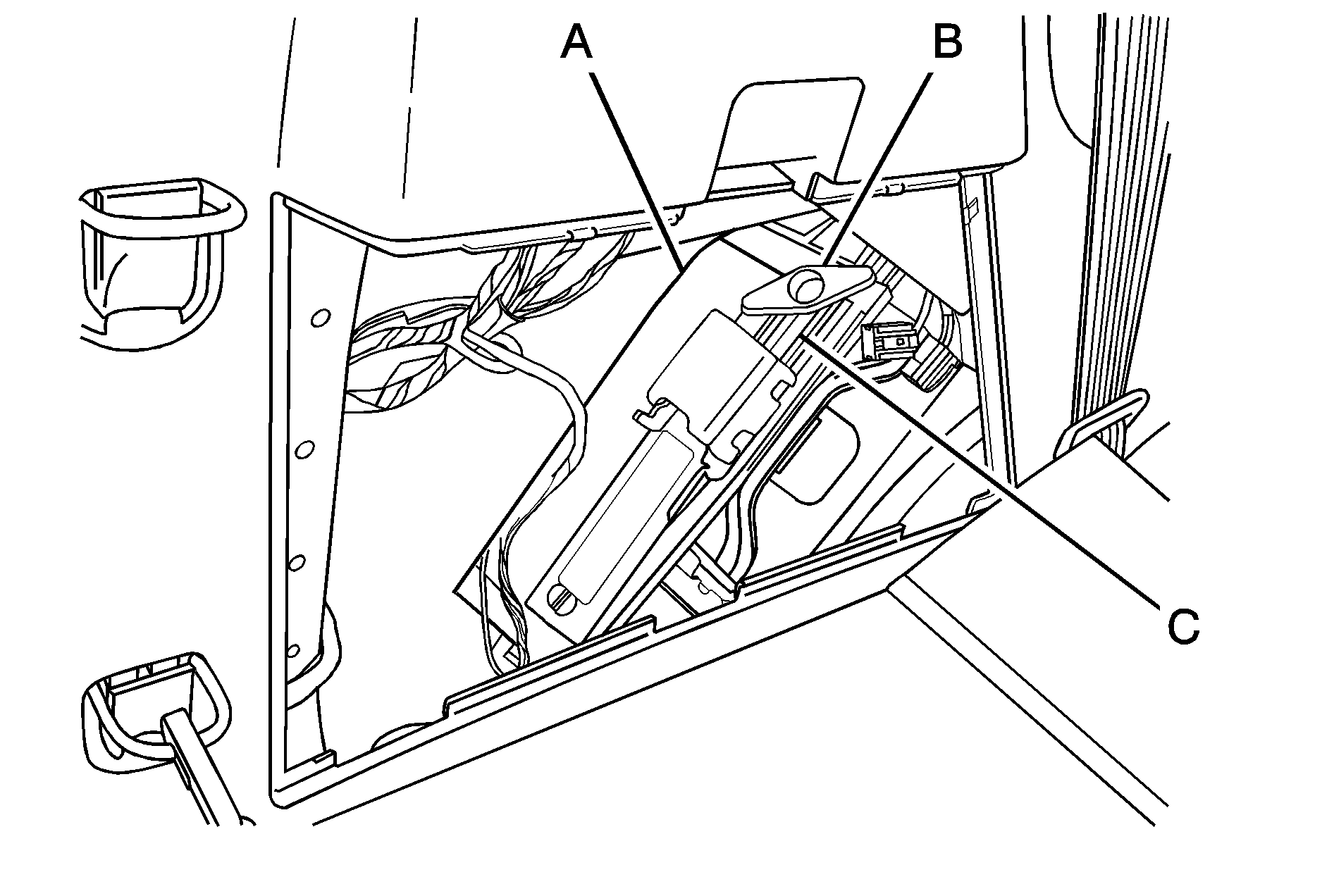 A
B
C