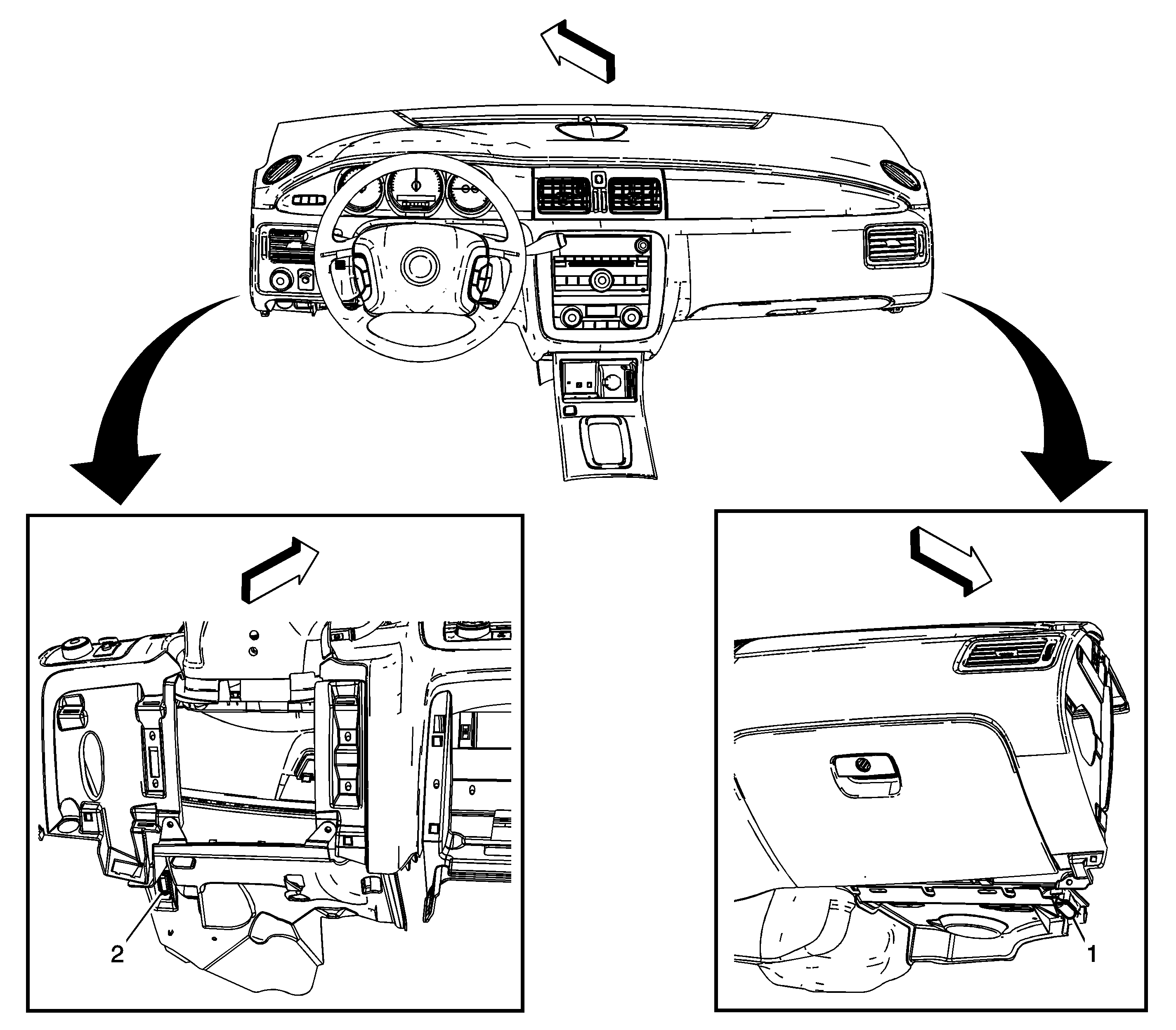 2

1