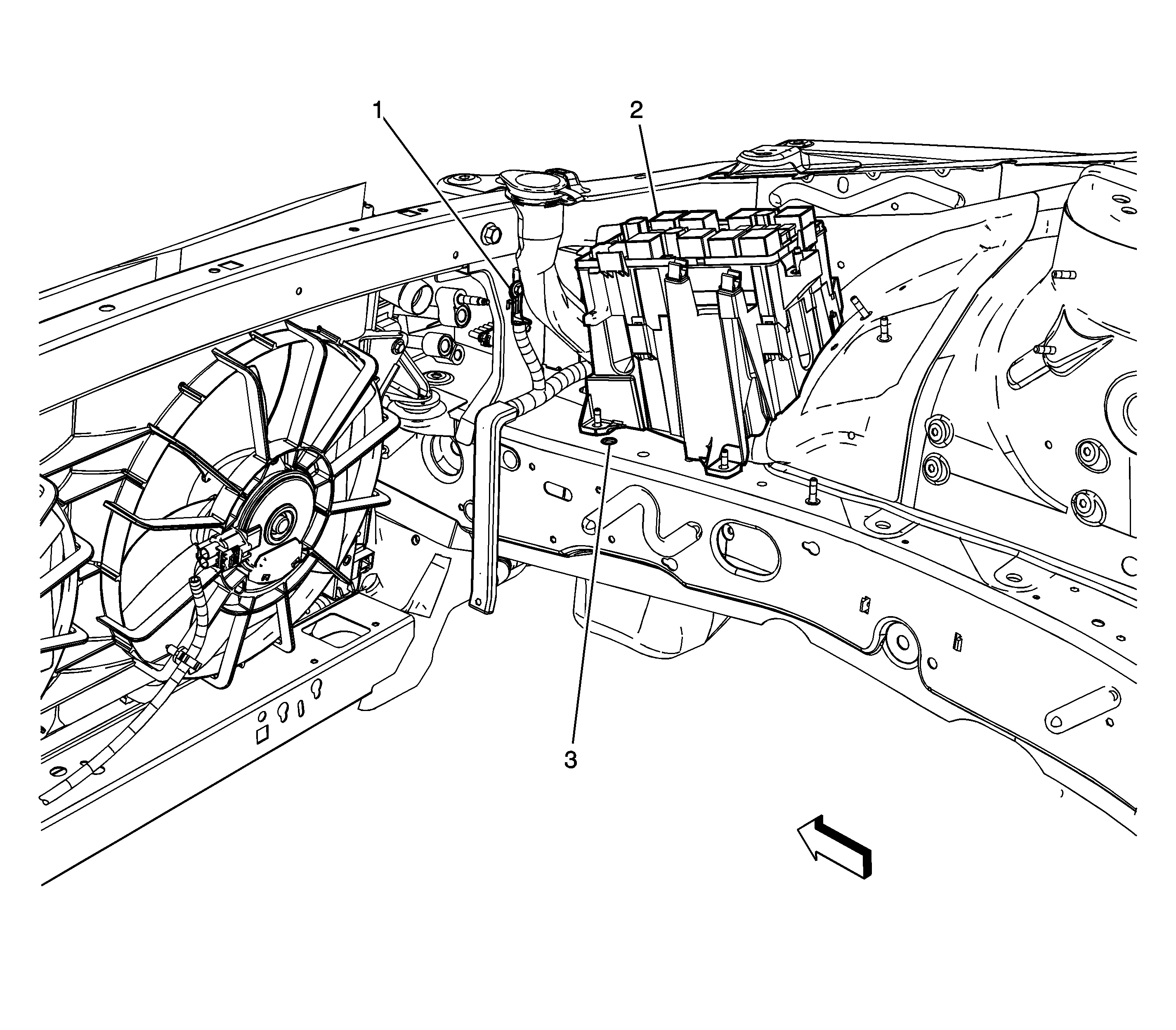 1
2
3