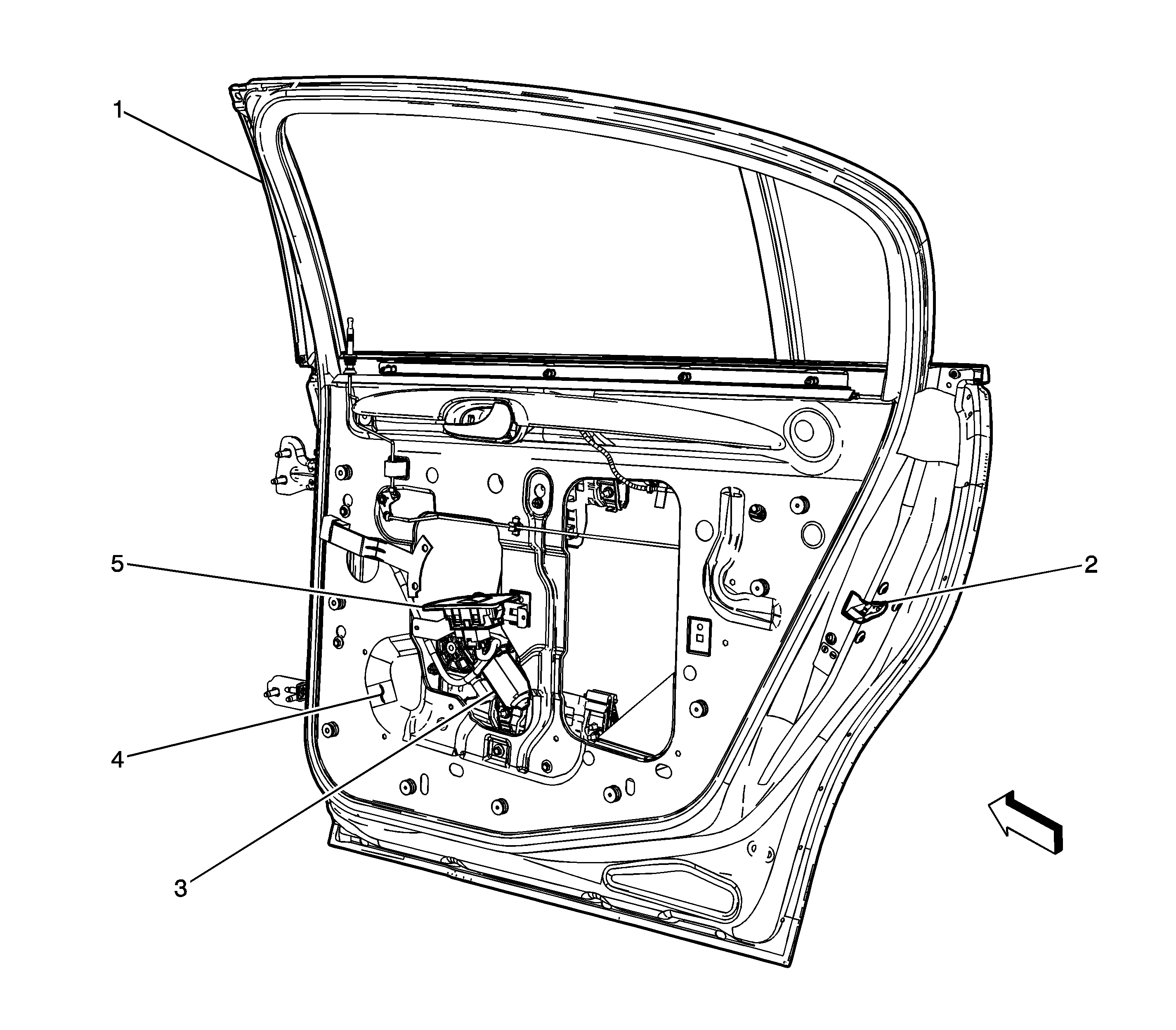 1
5
2
4
3