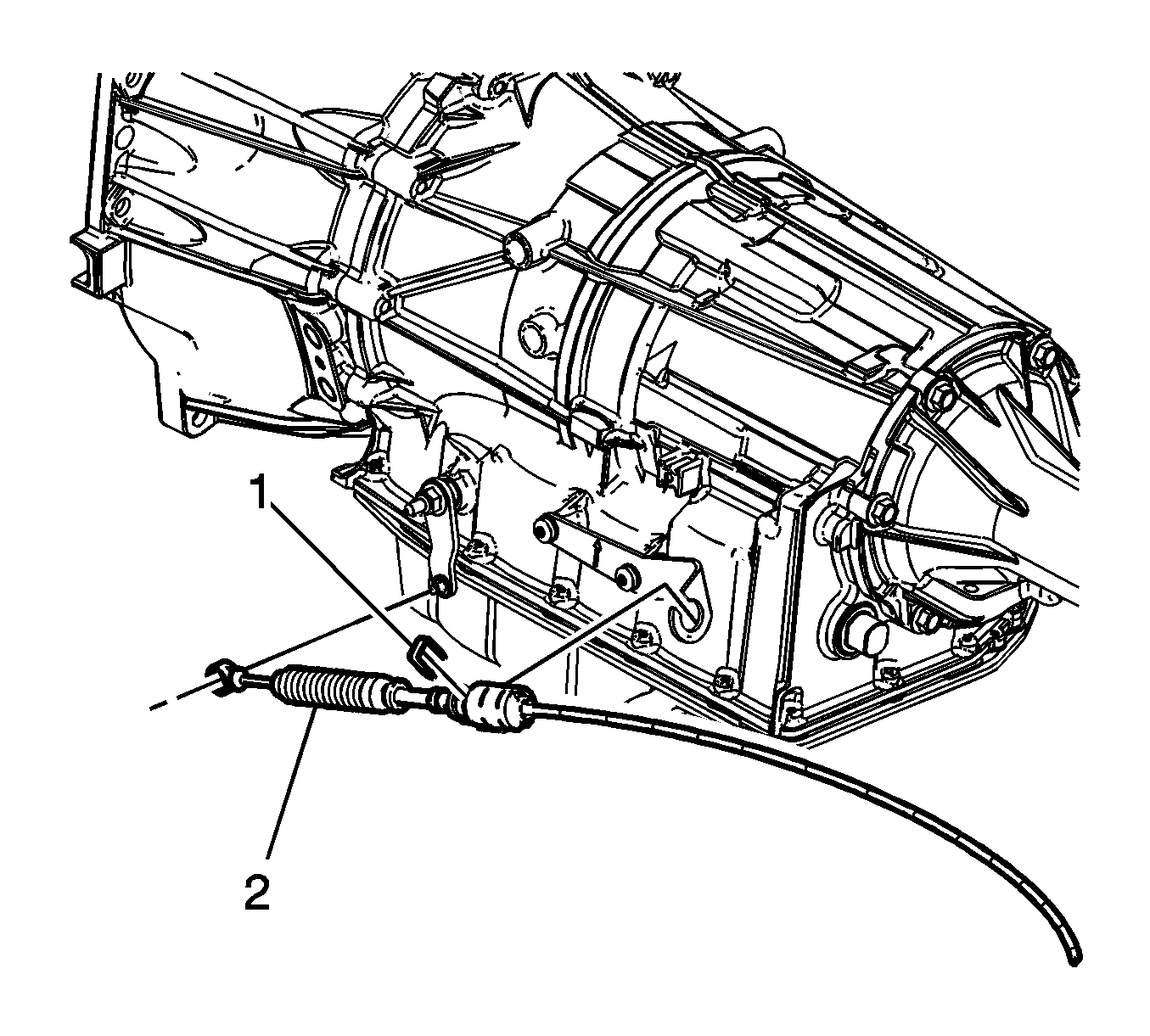 1
2