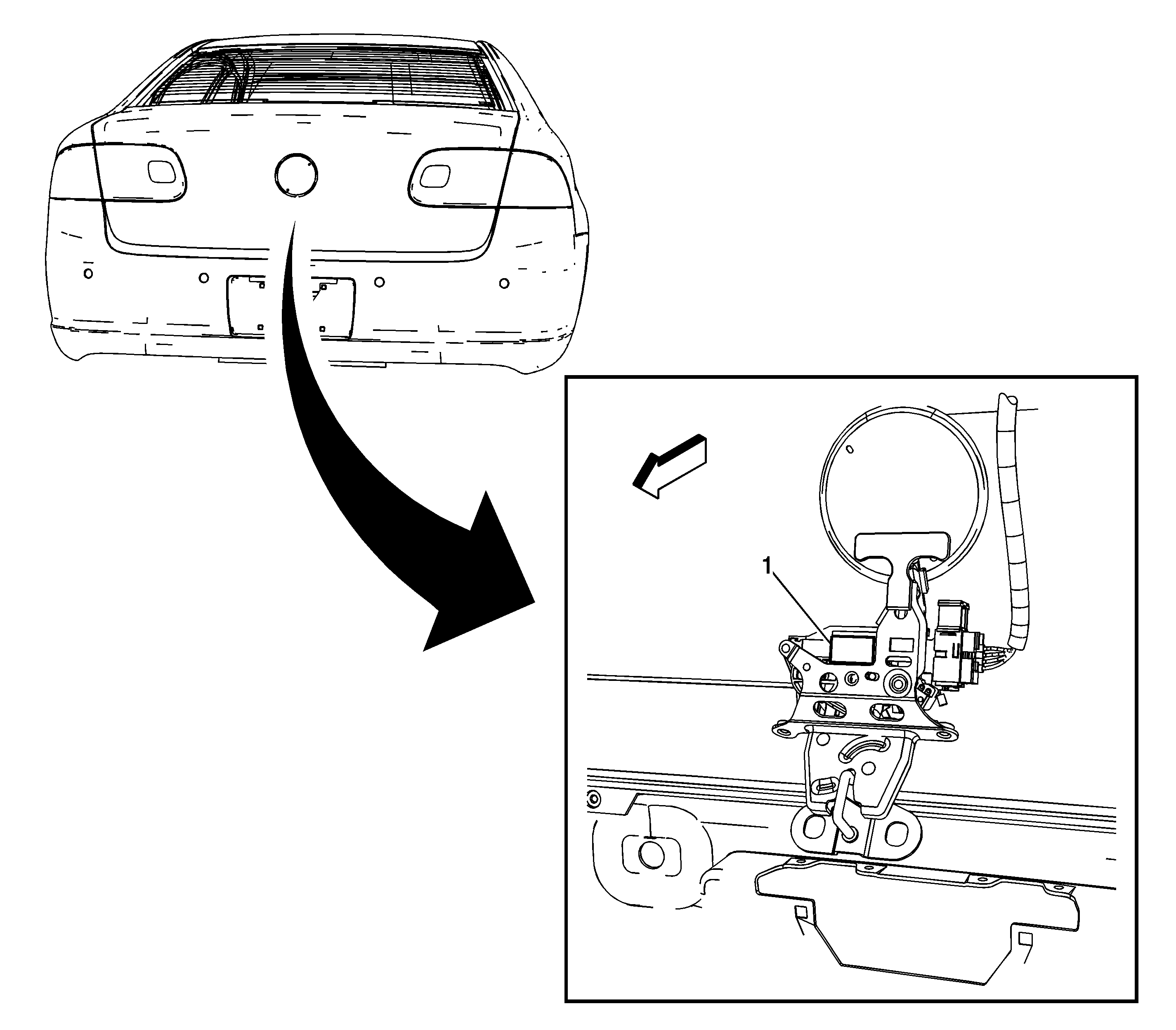 1