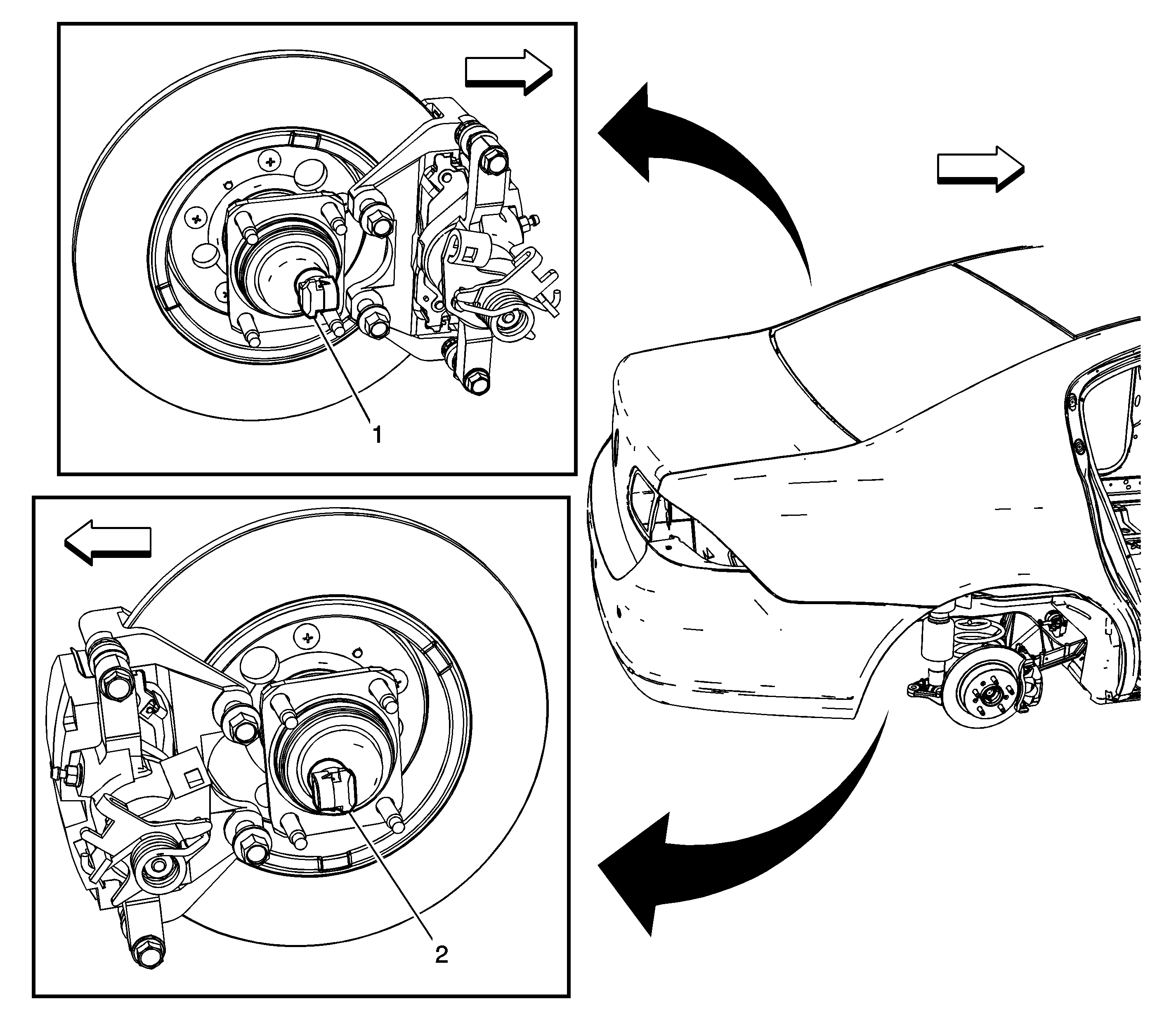 1

2