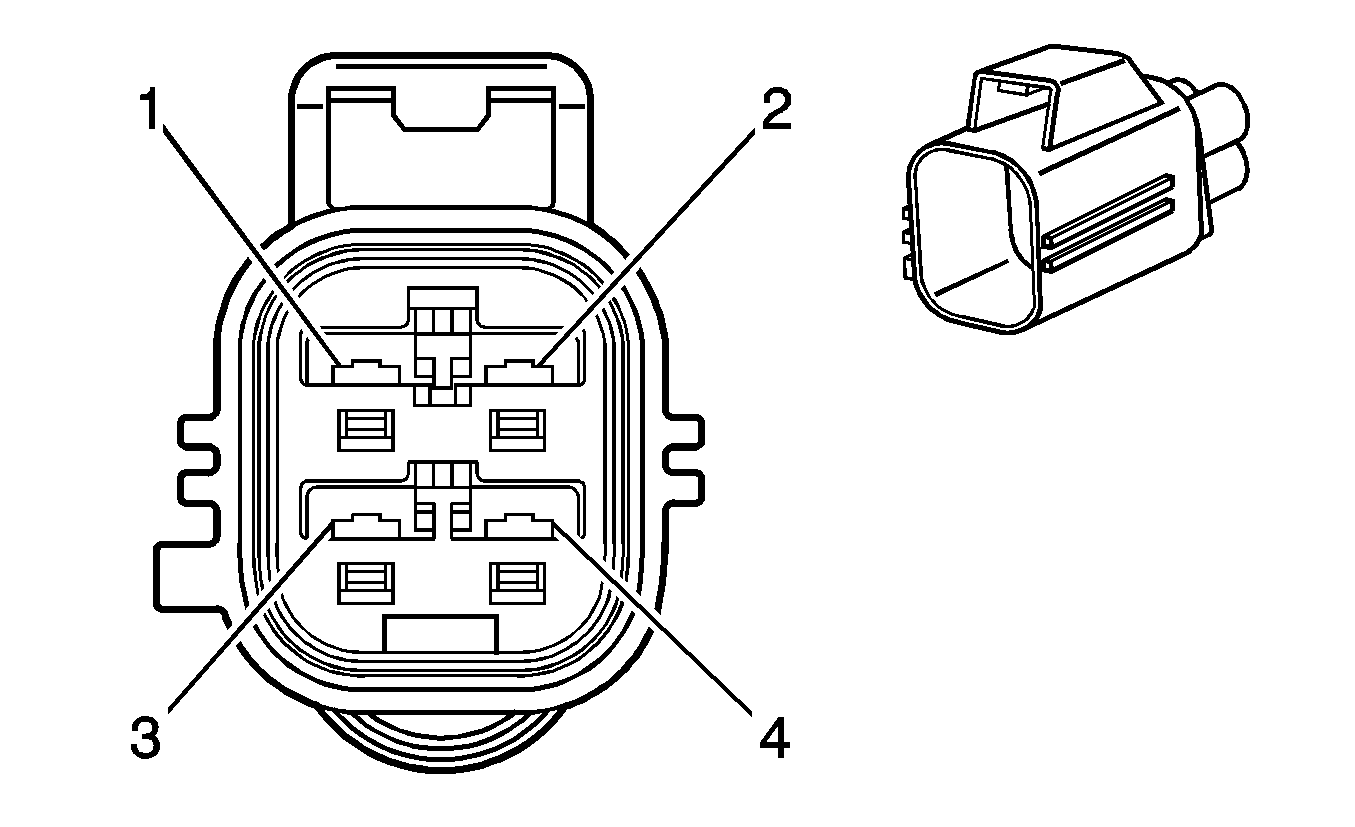 1
2
3
4