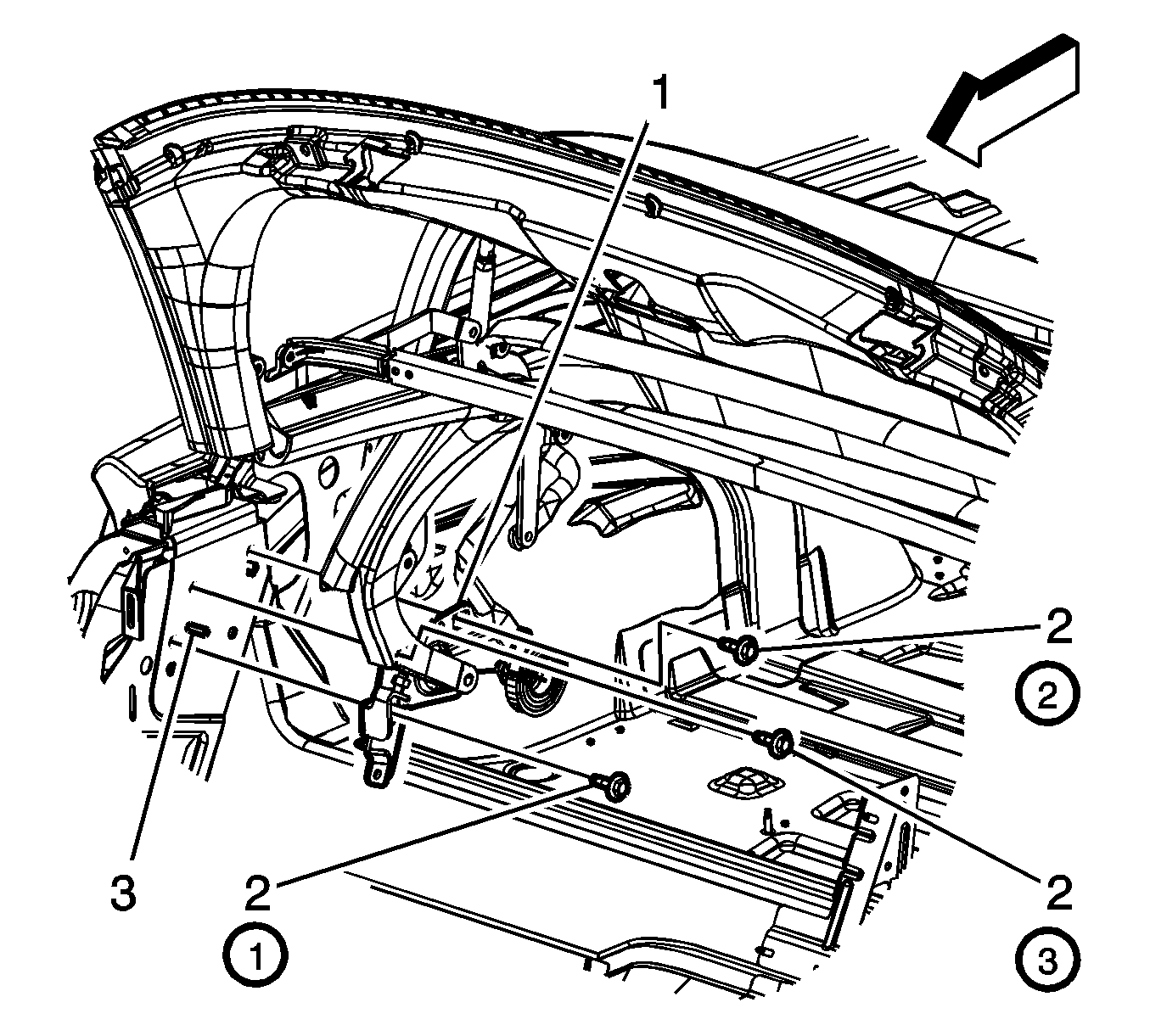 1
2
2
3
2
1
2
3