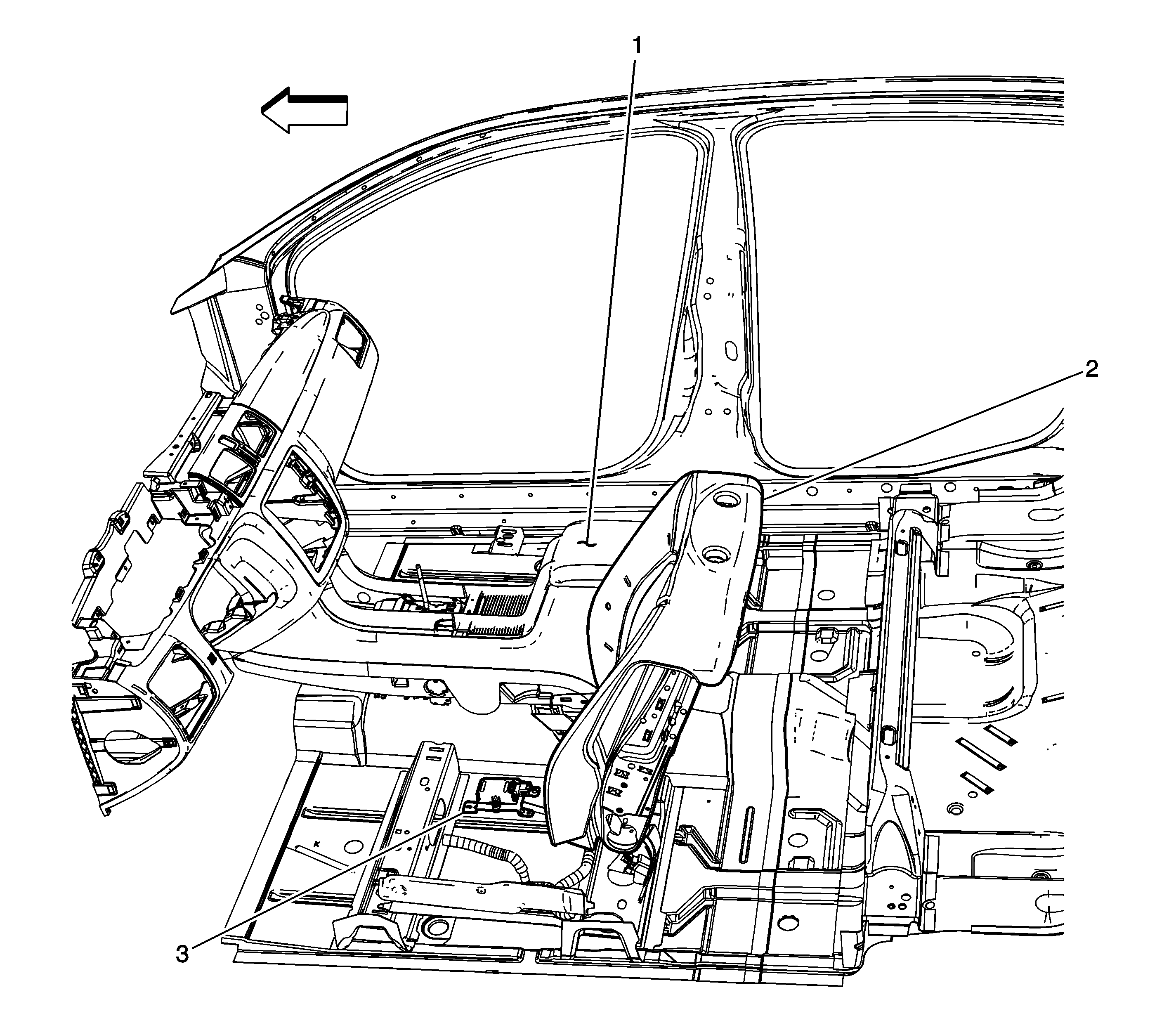 1

2

3