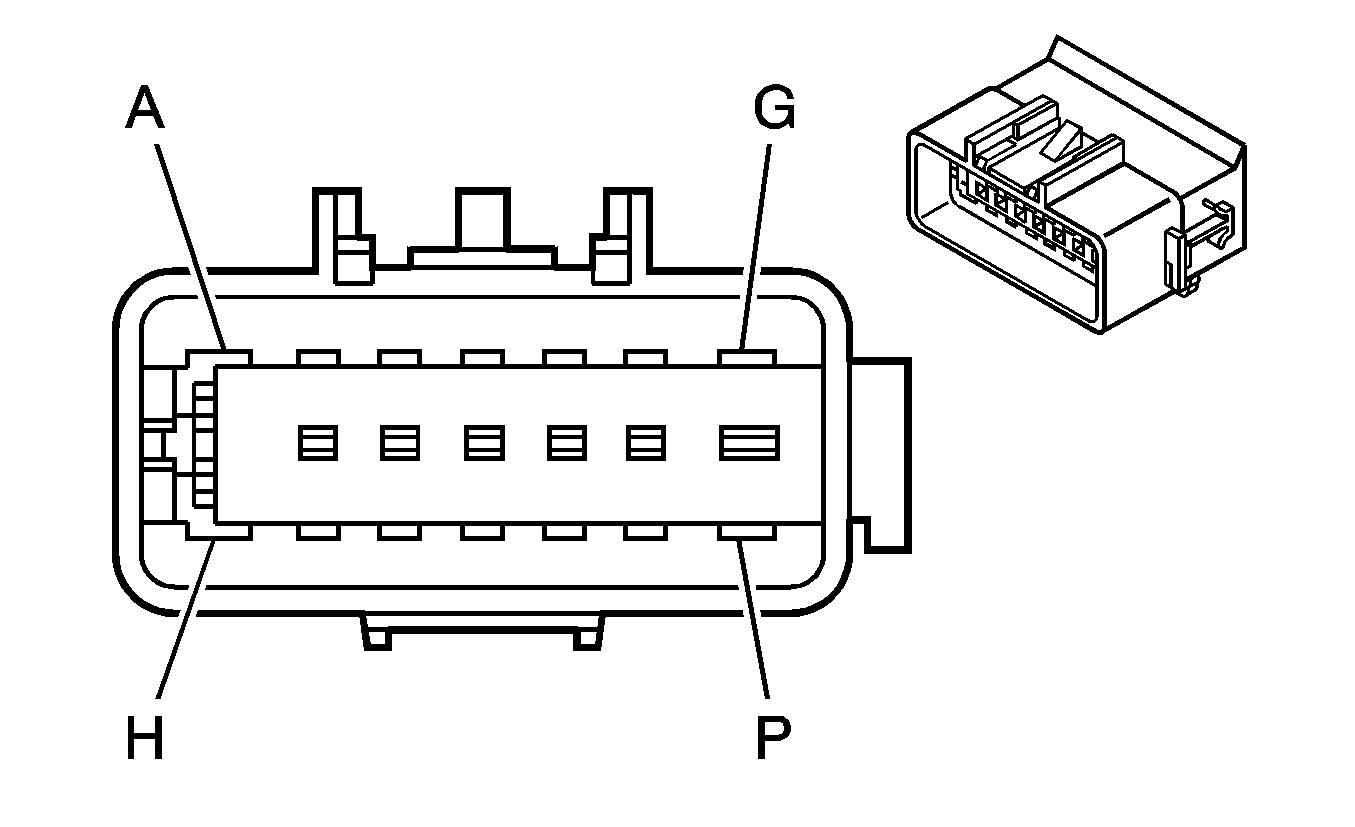 A
G
H
P