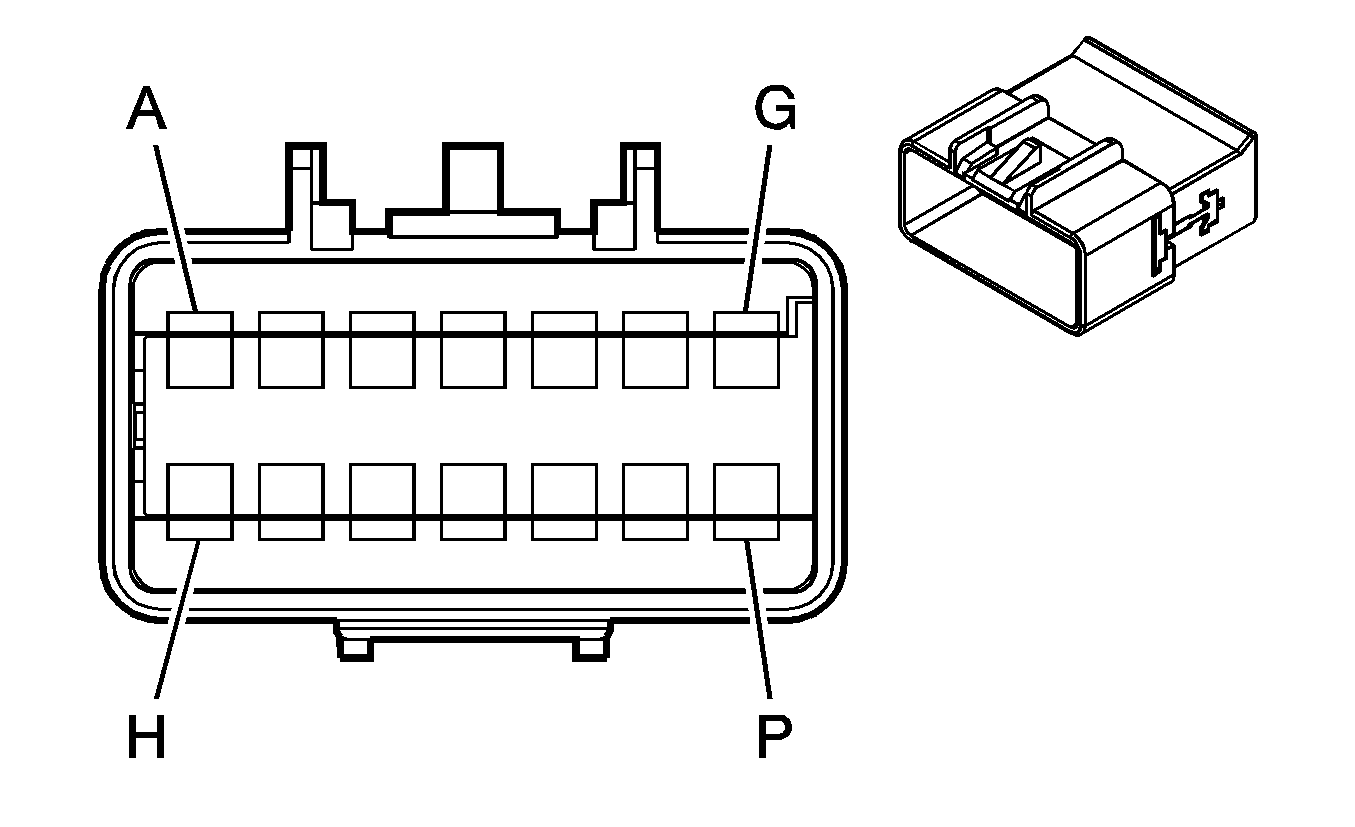 A
G
H
P