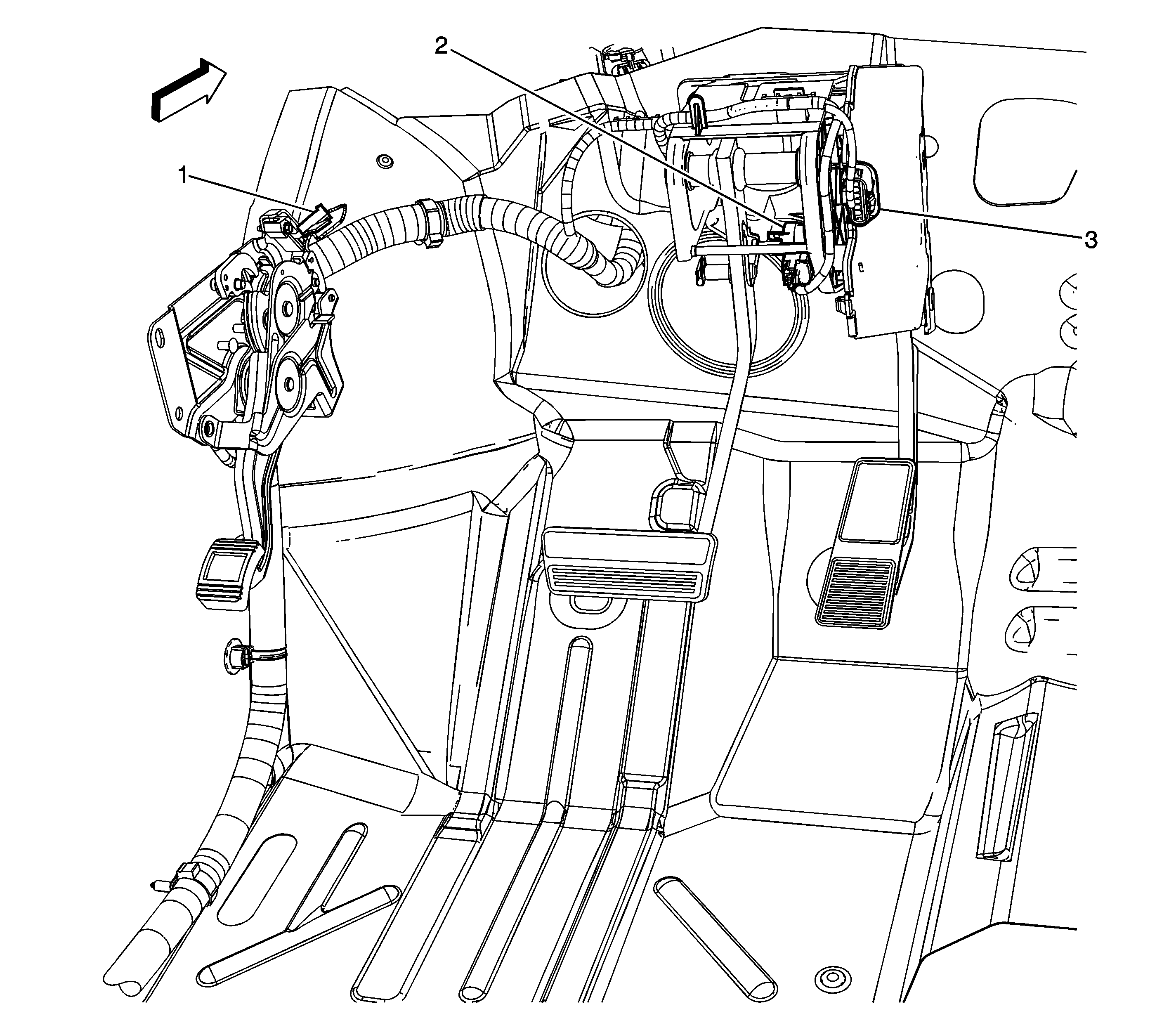 2

1

3