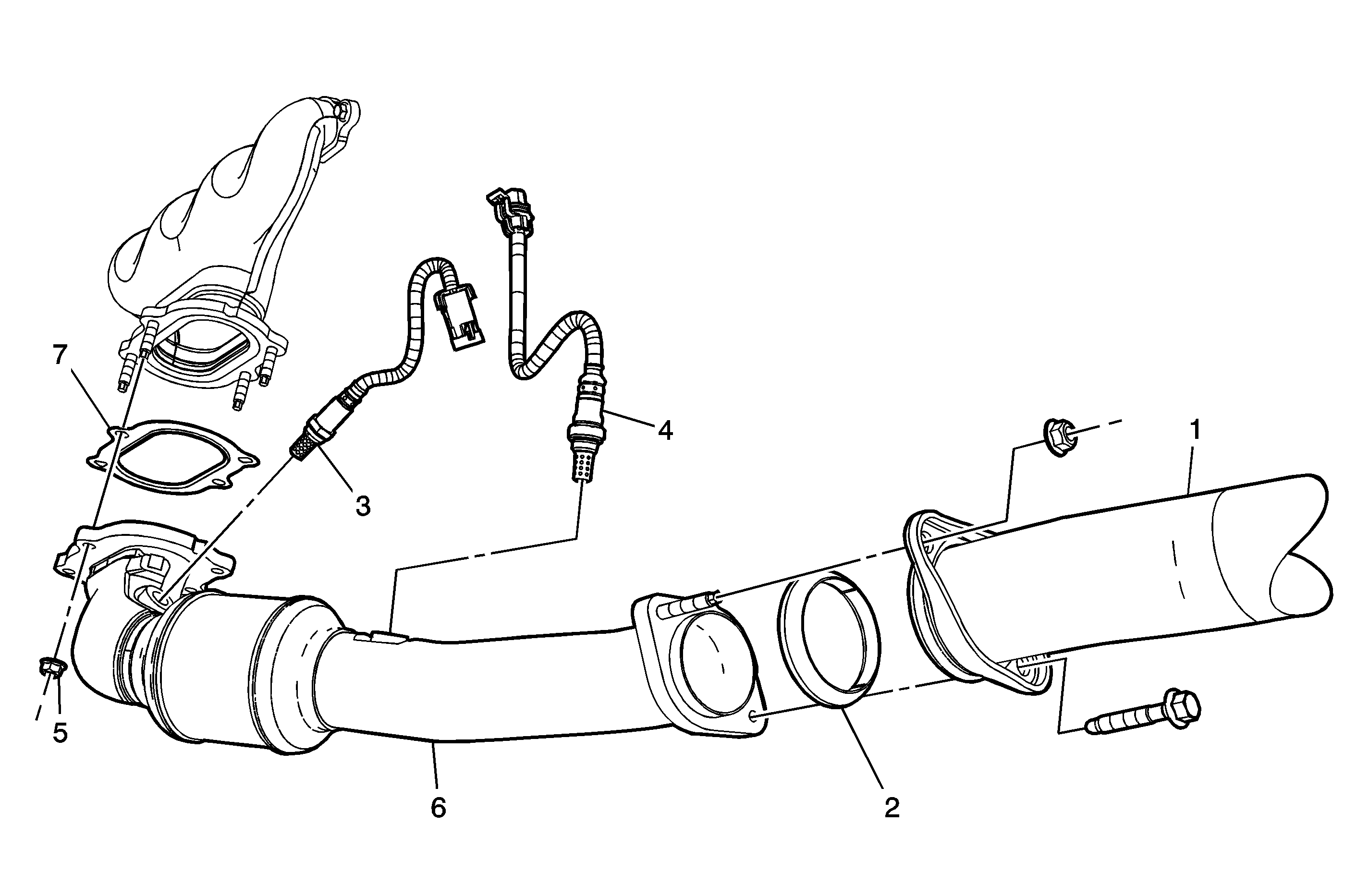 7
4
1
3
5
6
2