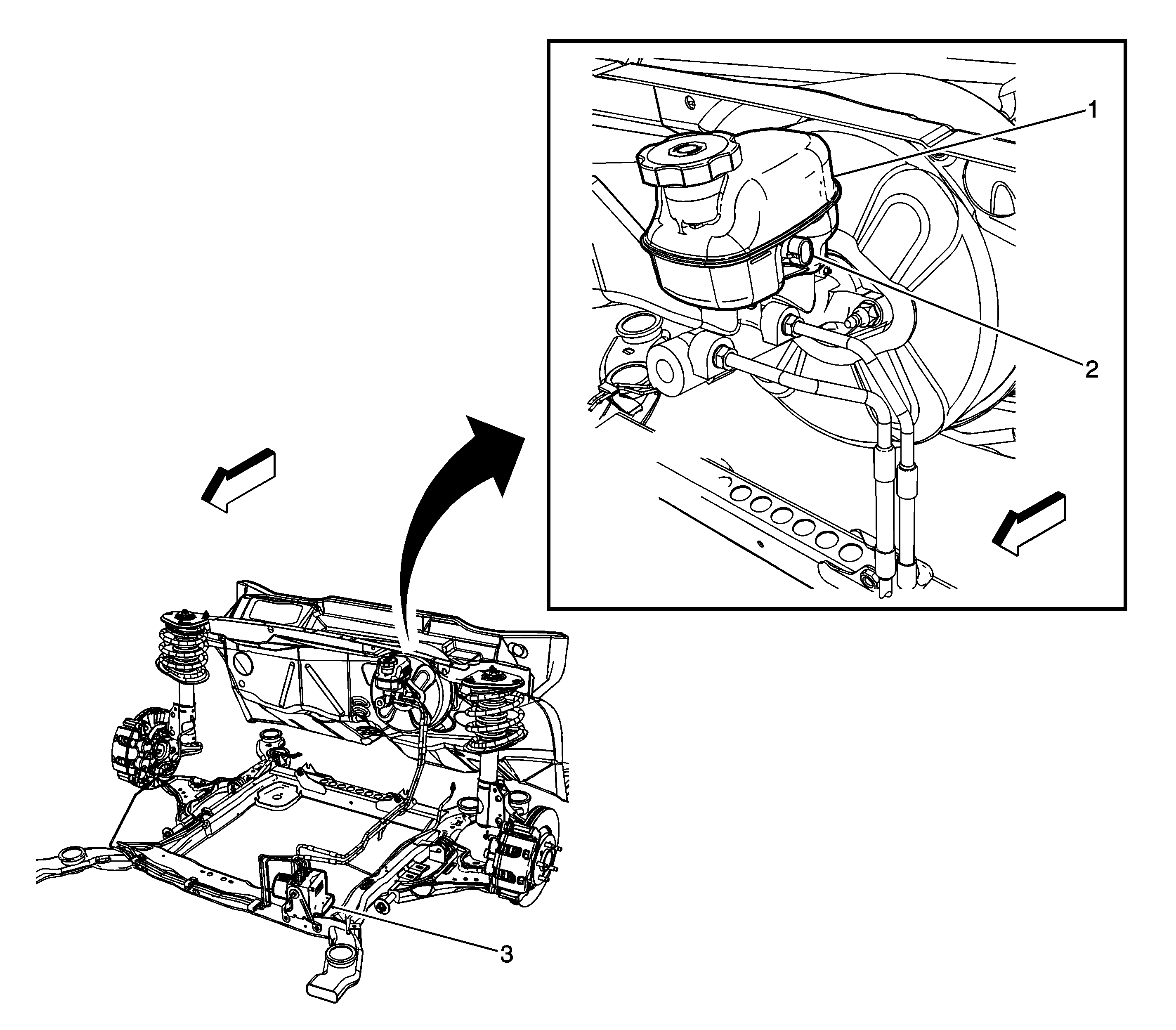 1
2
3