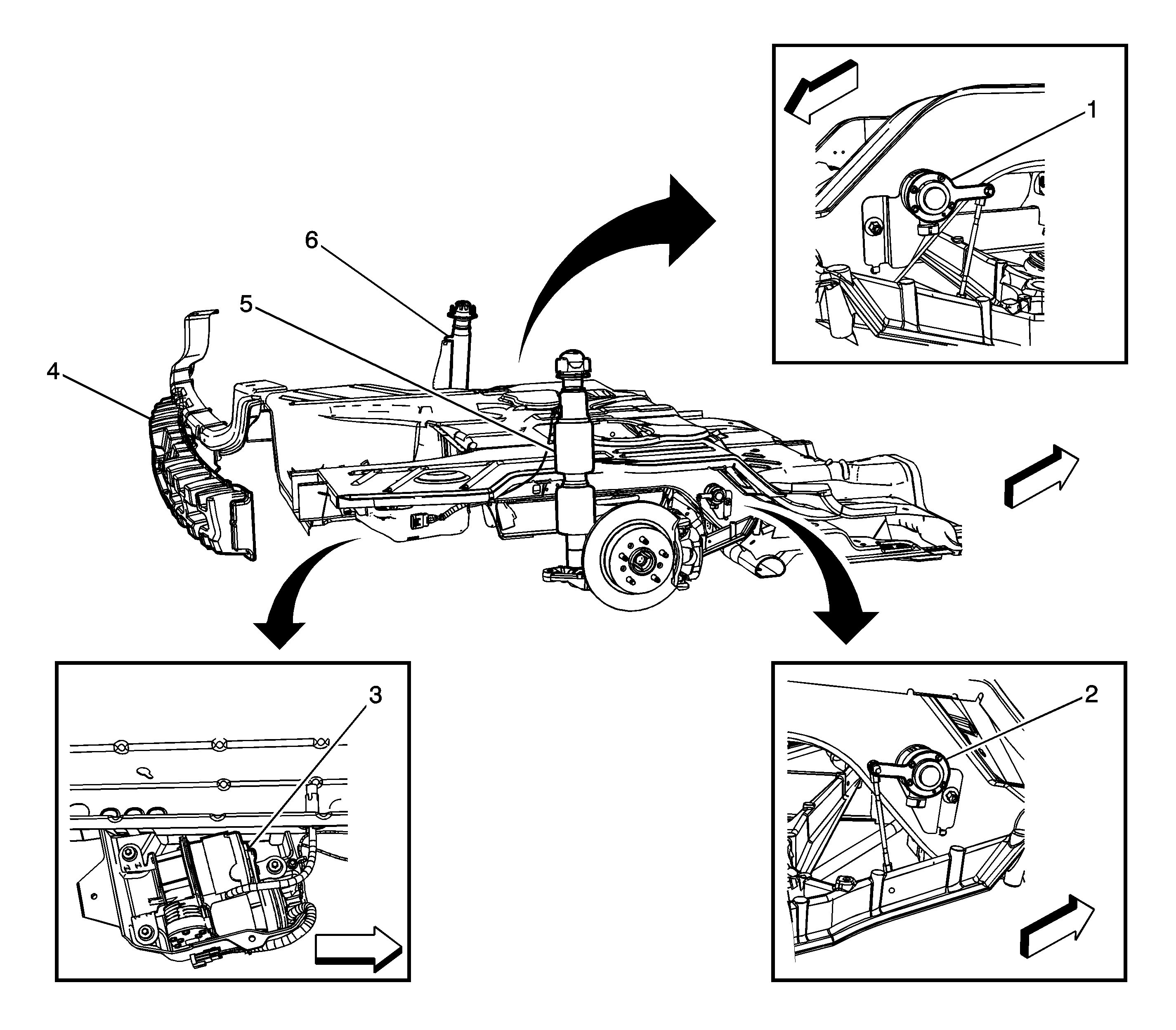 1
6
5
4
3
2