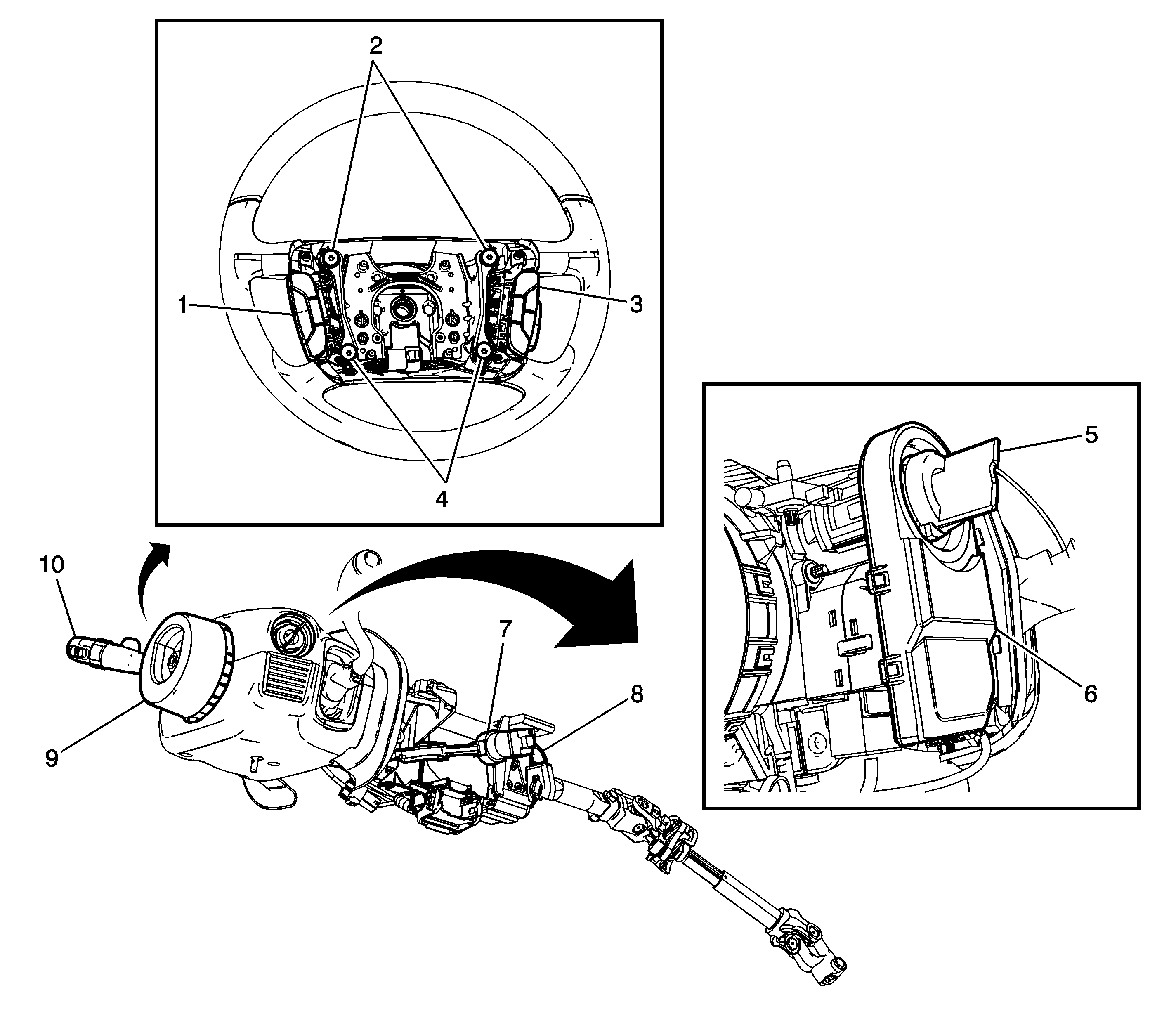 2
1
3
4
5
6
10
7
8
9