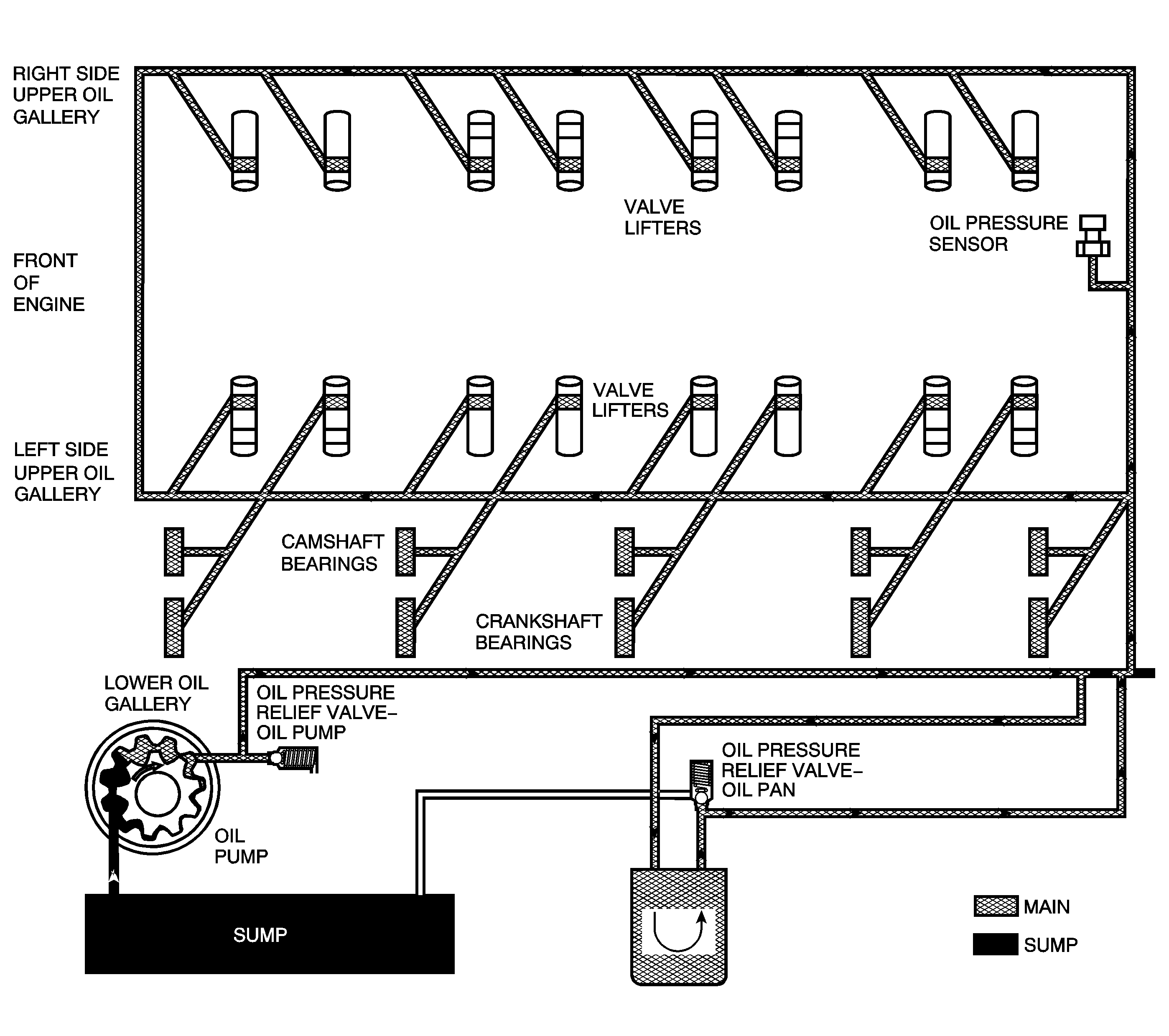 RIGHT SIDE UPPER OIL GALLERY

VALVE LIFTERS

OIL PRESSURE SENSOR

FRONT OF ENGINE

VALVE LIFTERS

LEFT SIDE UPPER OIL GALLERY

CAMSHAFT BEARINGS

CRANKSHAFT BEARINGS

LOWER OIL GALLERY

OIL PRESSURE RELIEF VALVE– OIL PUMP

OIL PRESSURE RELIEF VALVE– OIL PAN

OIL PUMP

SUMP

MAIN

SUMP