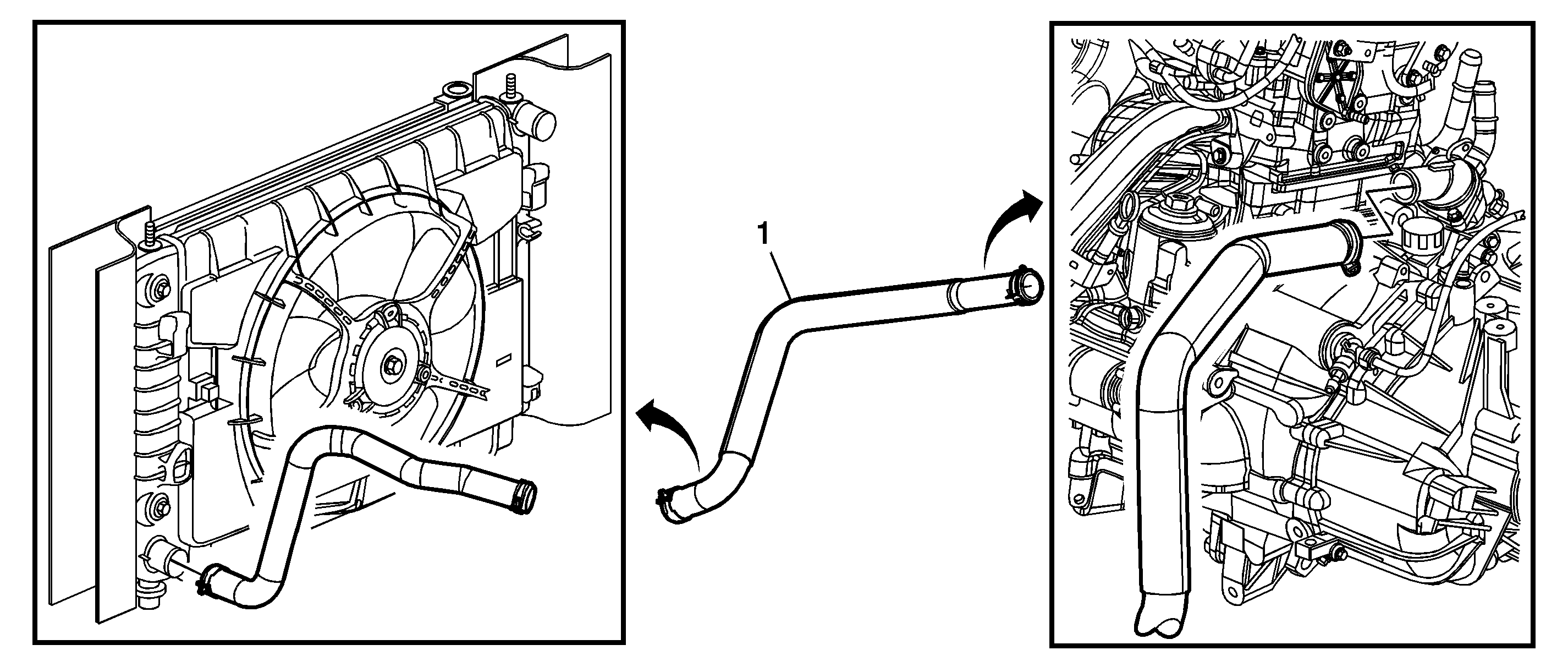 1