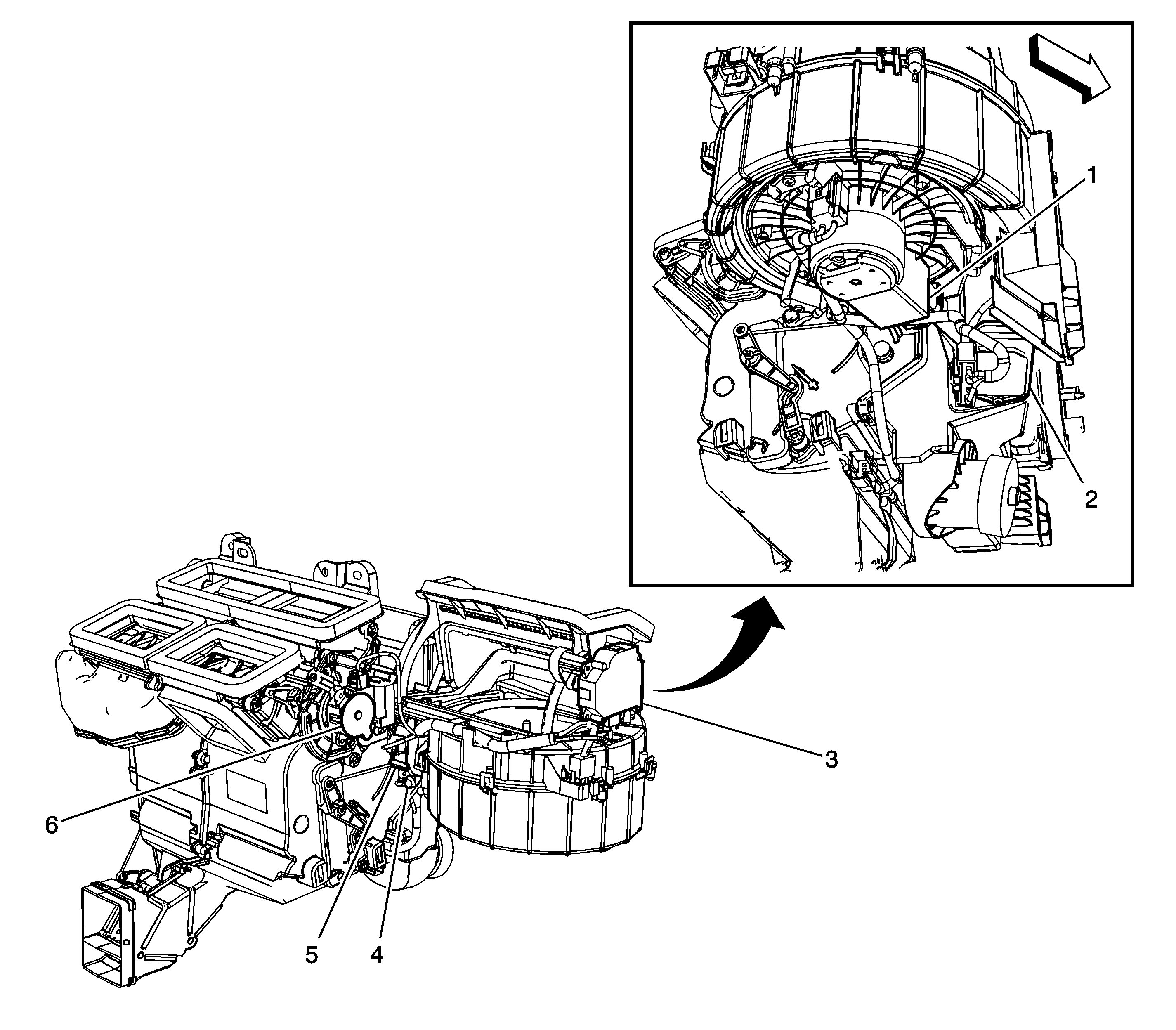 1
2
3
6
5
4