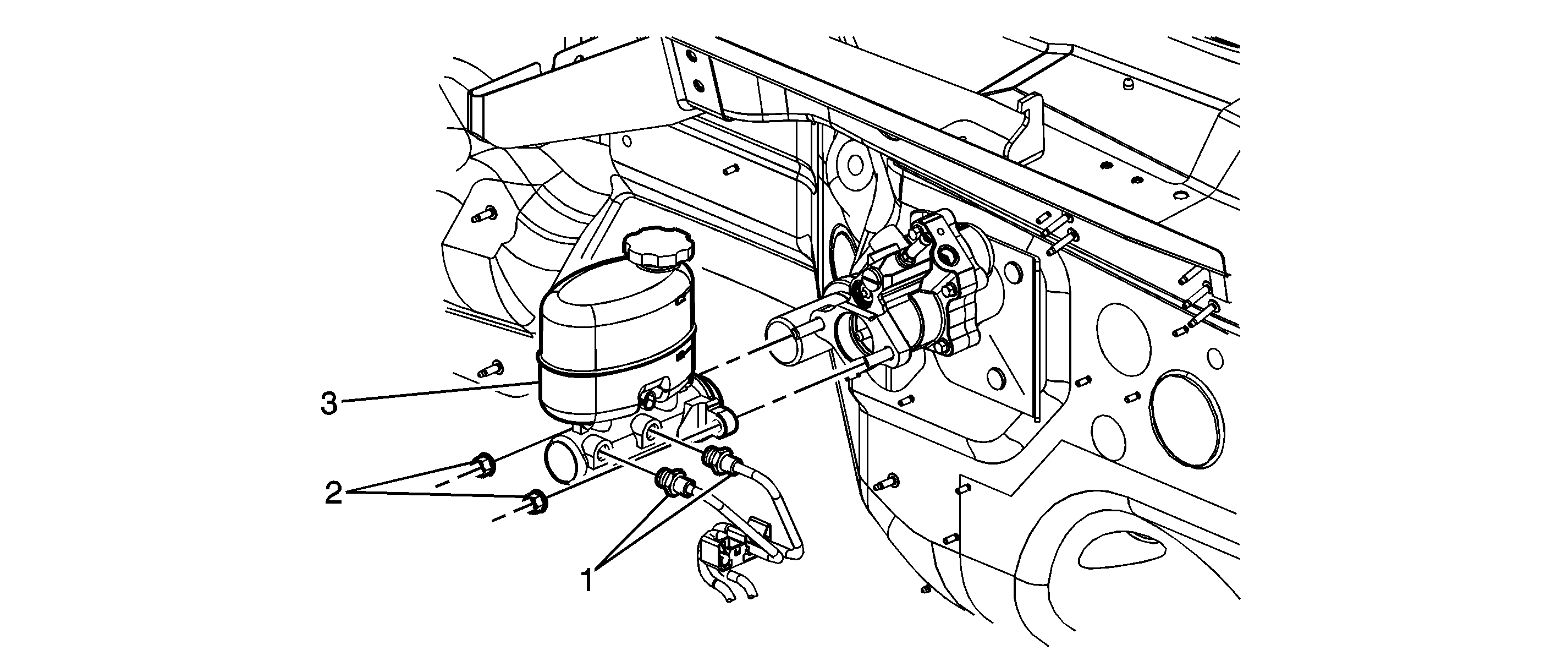 3
2
1