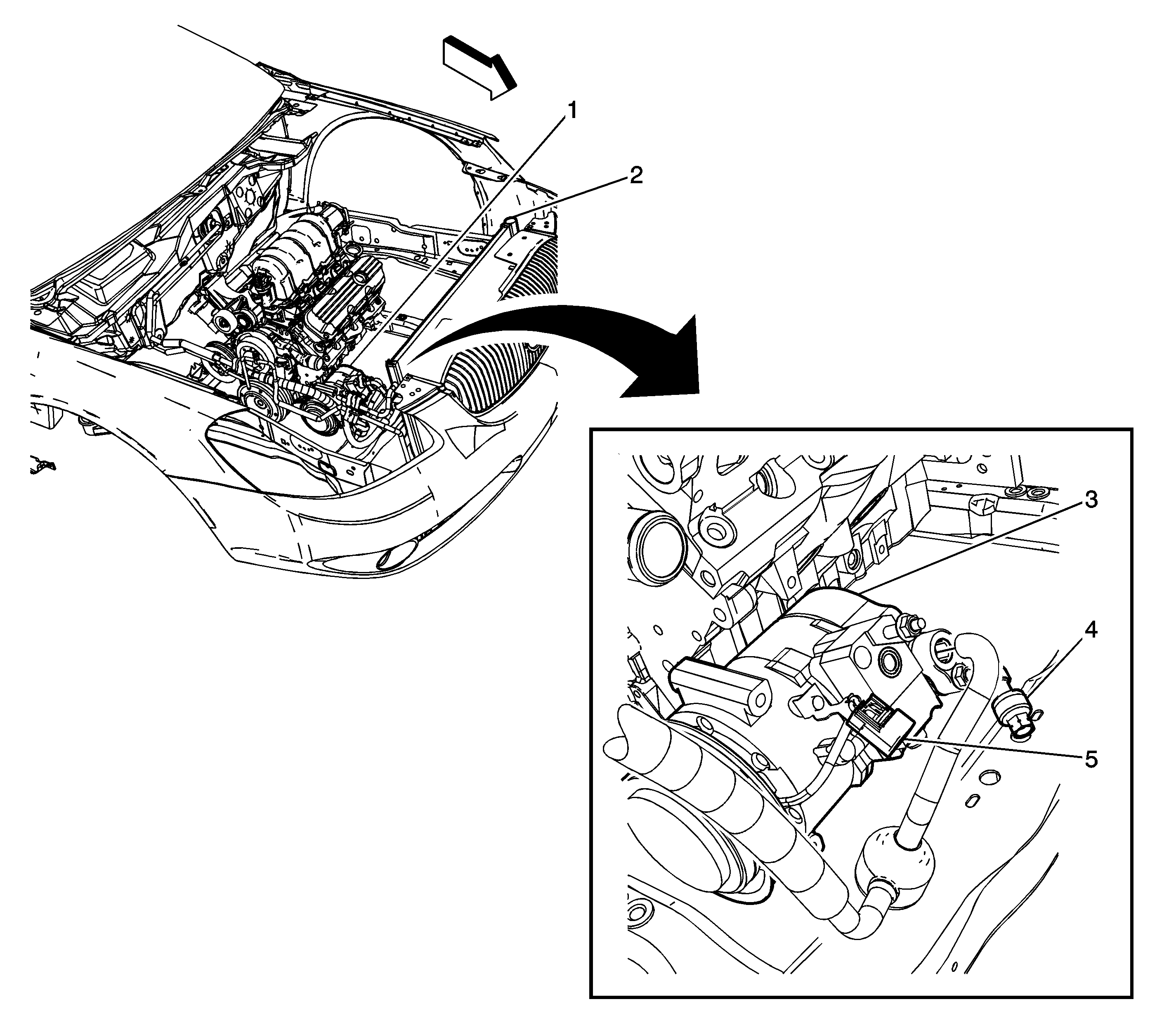 1
2
3
4
5