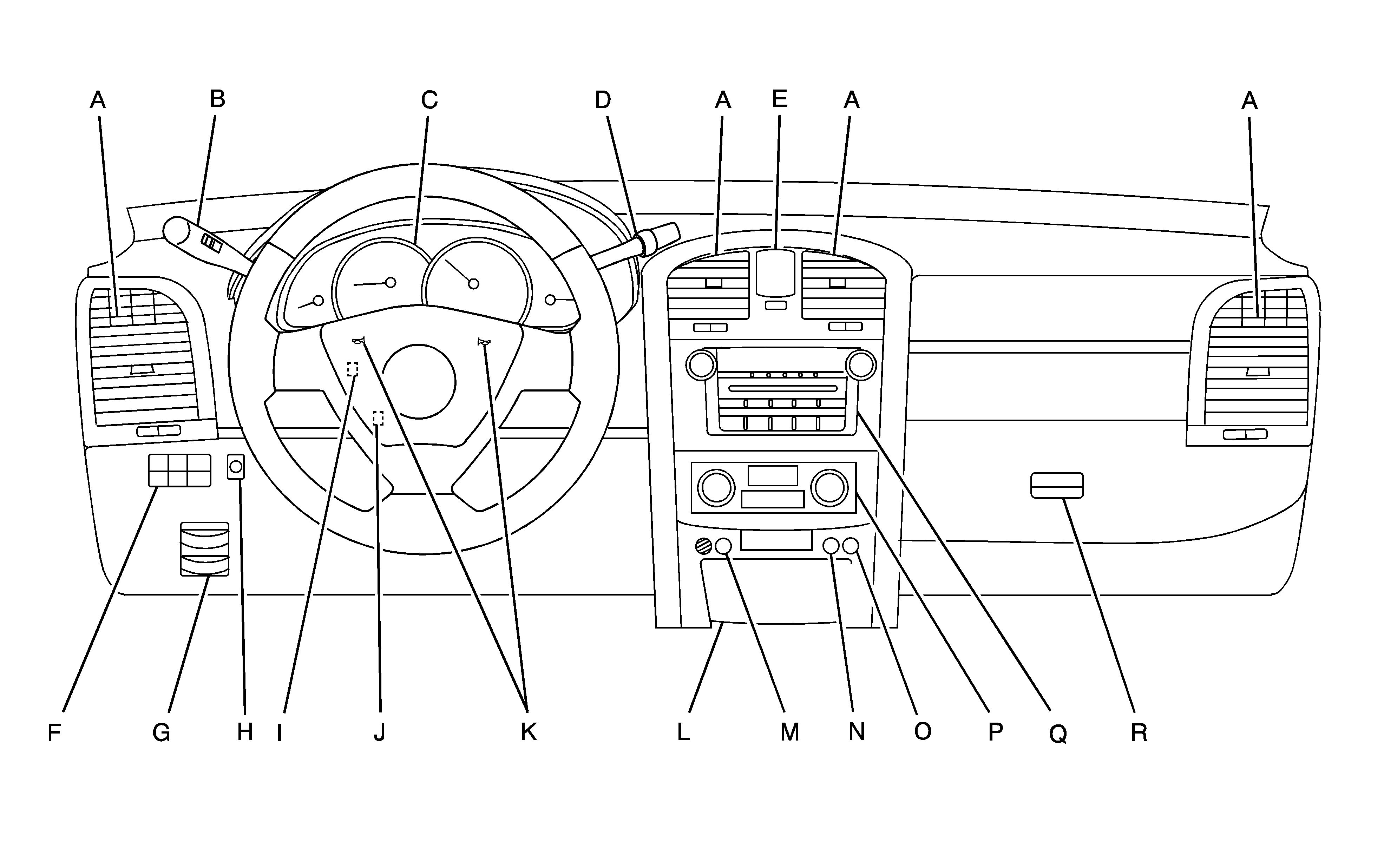 A B C D A E A A

F G H I J K L M N O P Q R