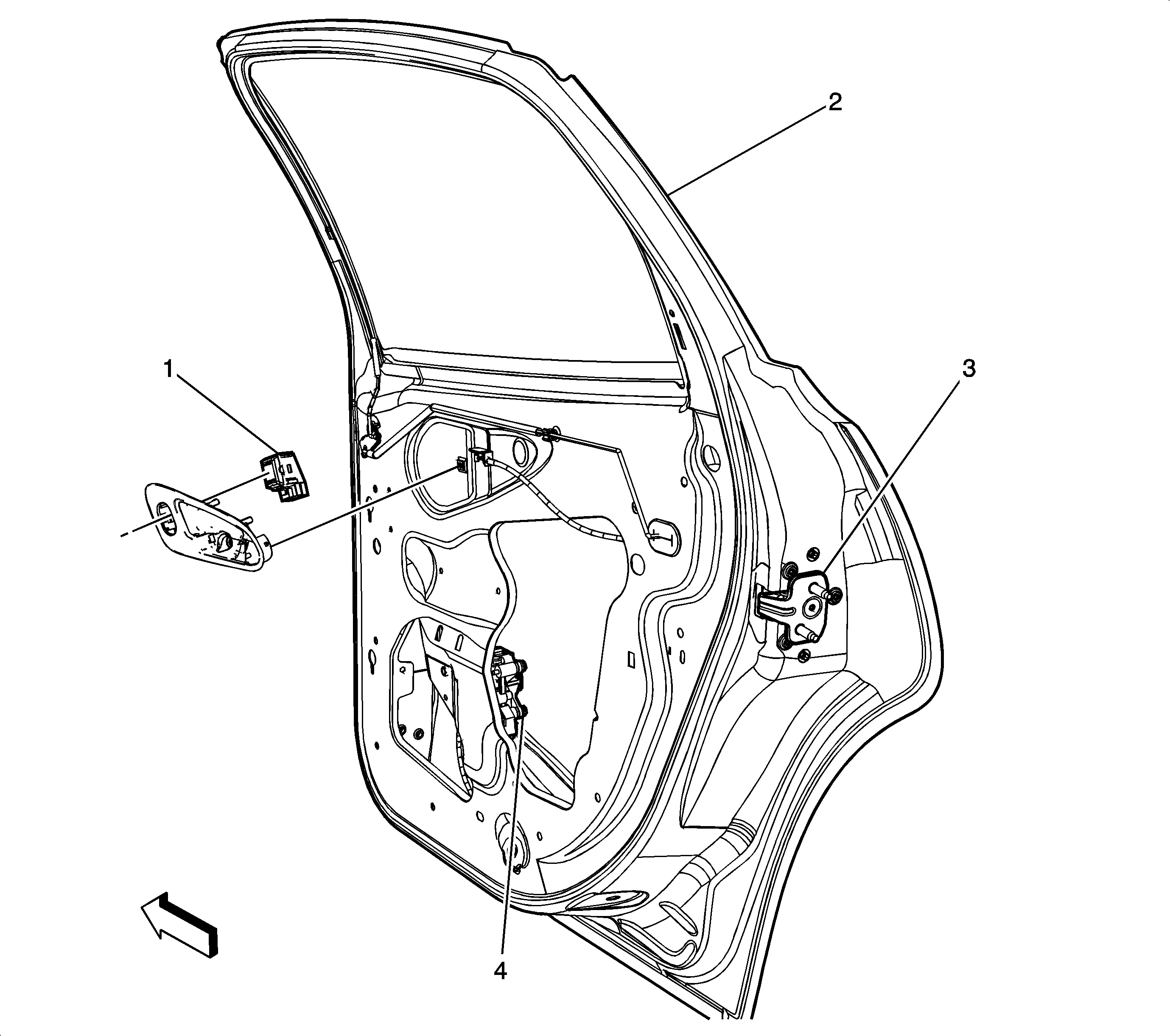 2

1

3

4