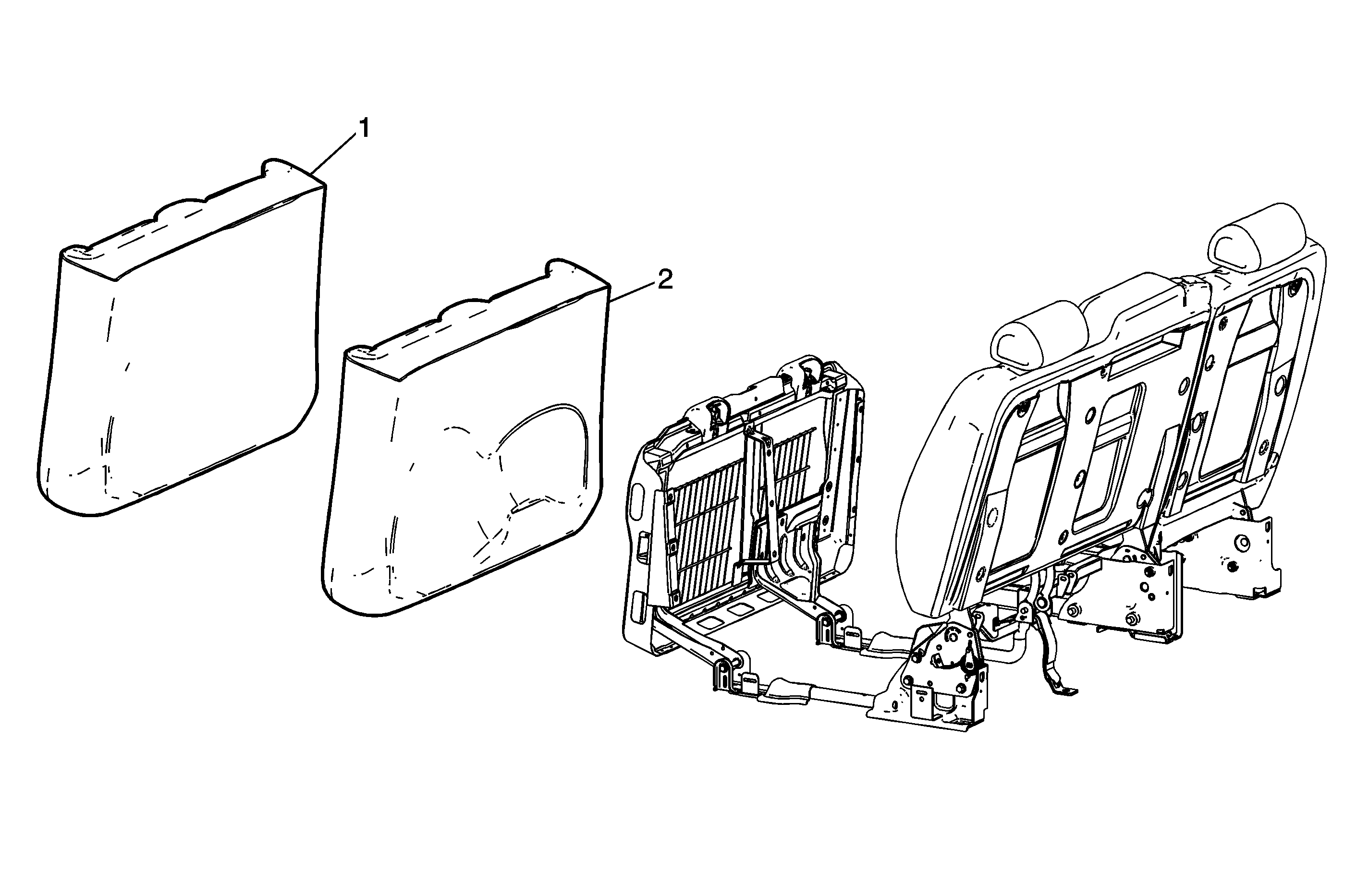 1

2