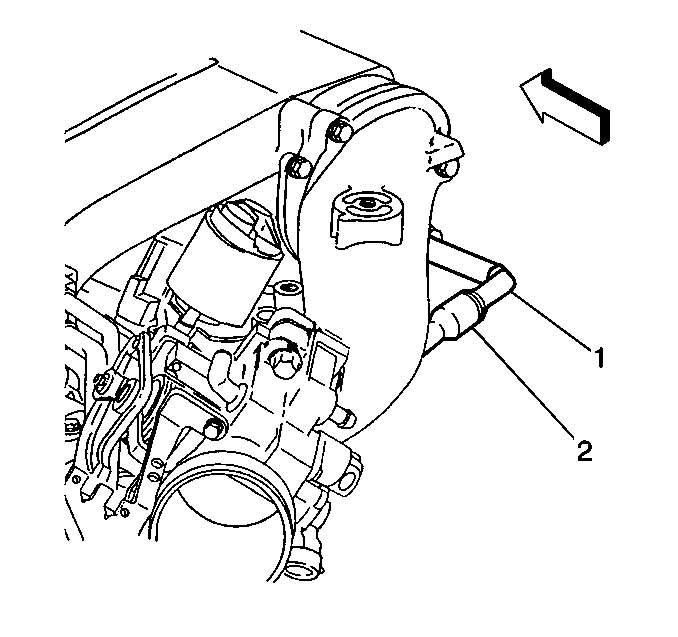 1

2