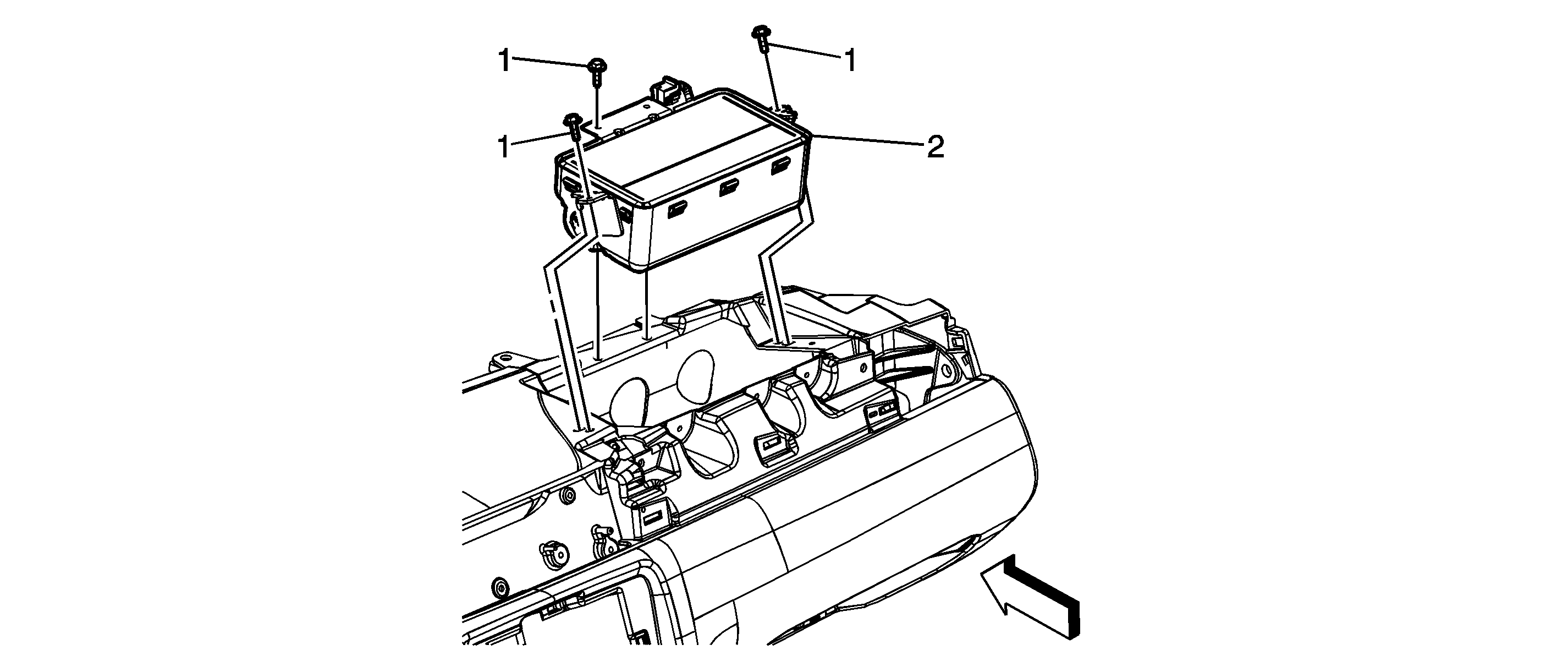 1
1
1
2