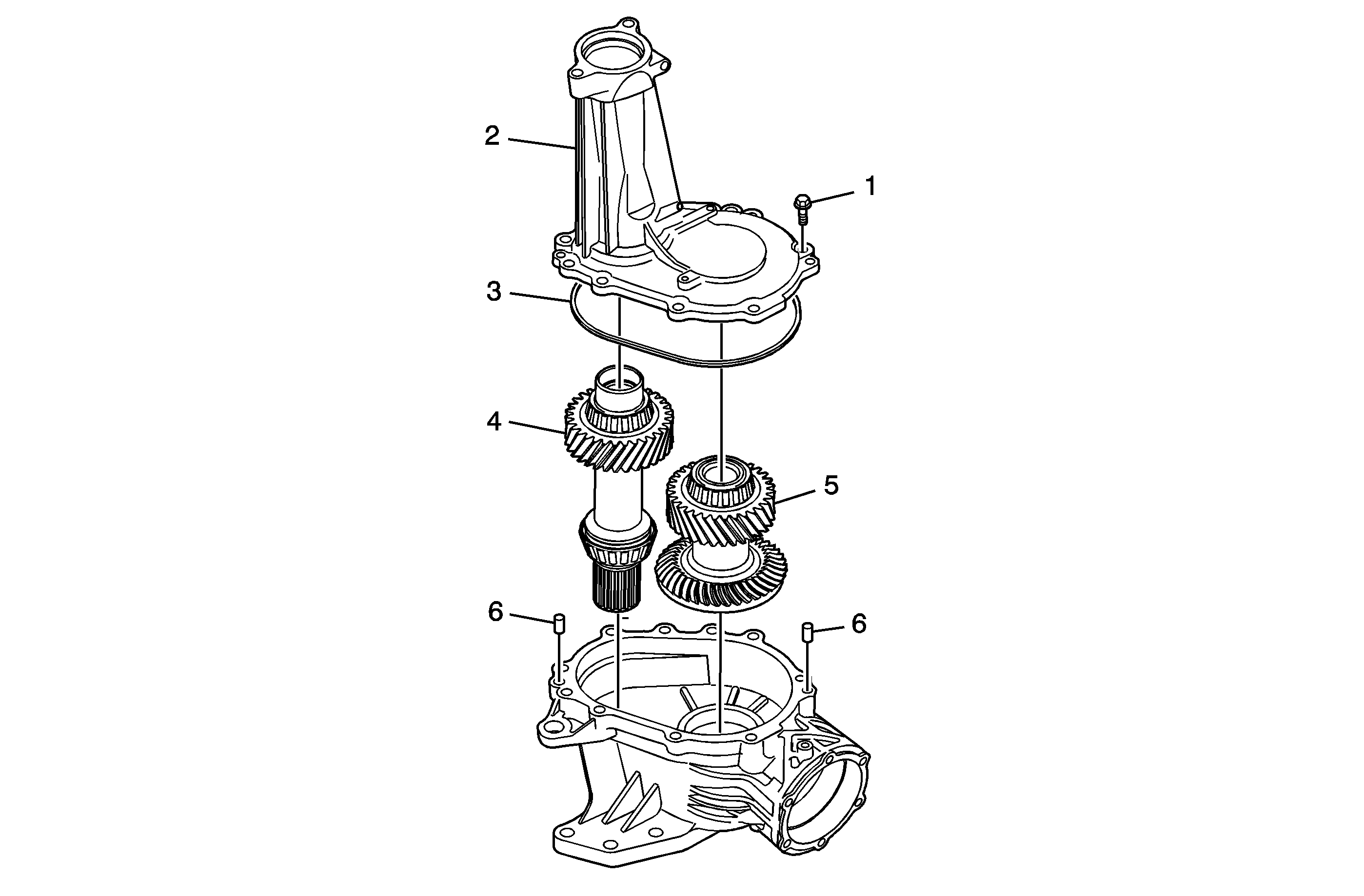 2
1
3
4
5
6
6