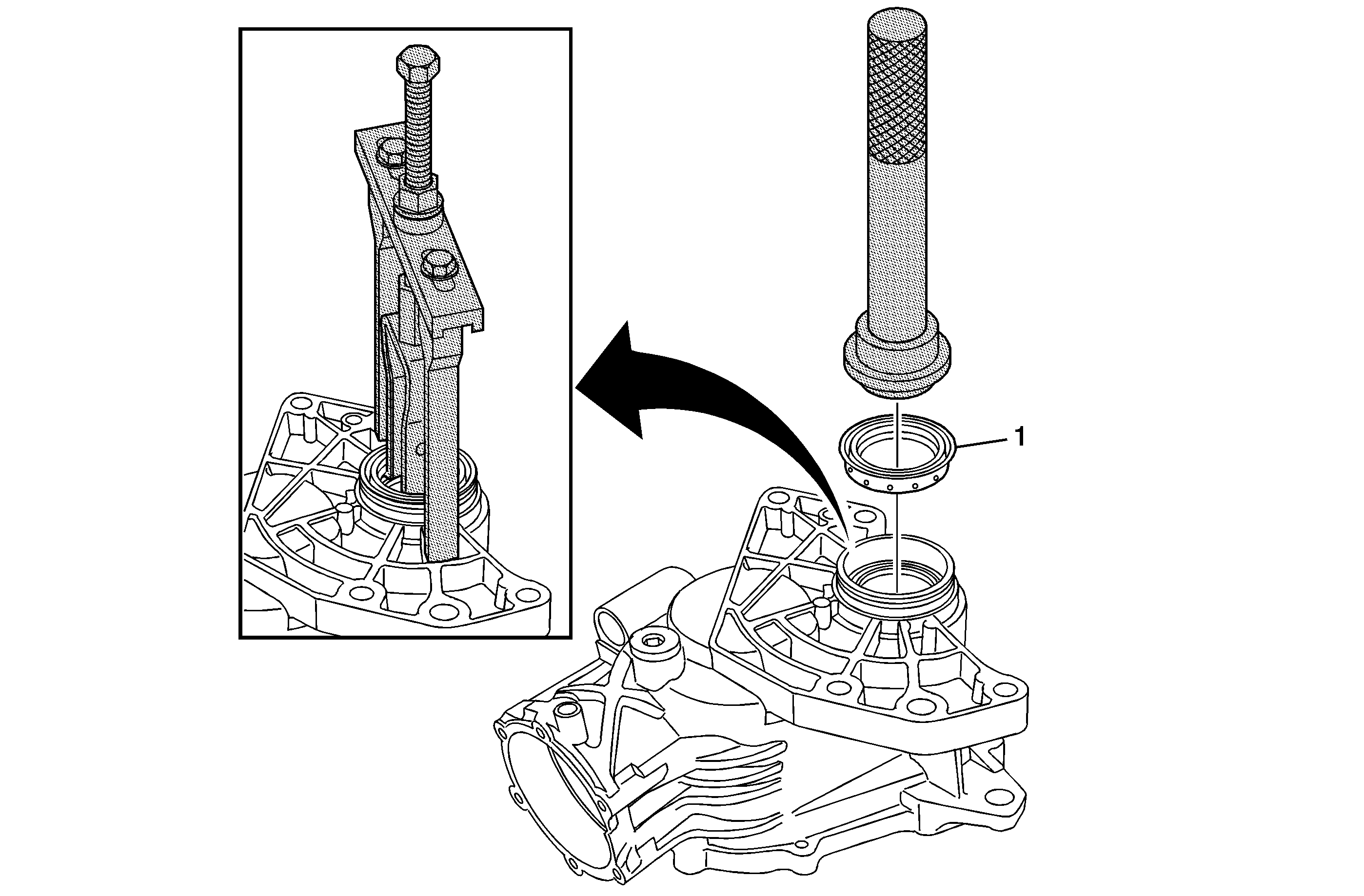 1