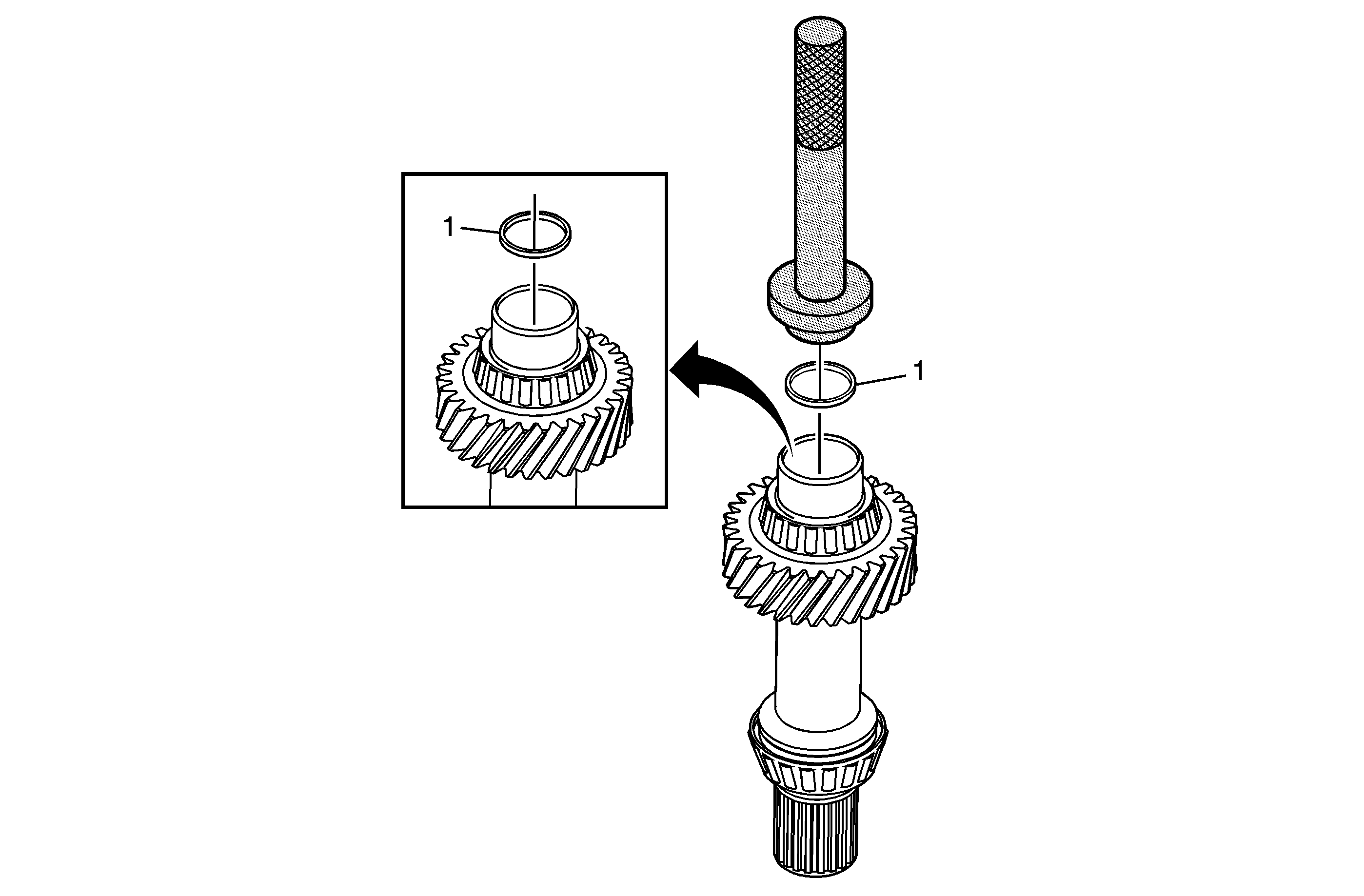 1

1