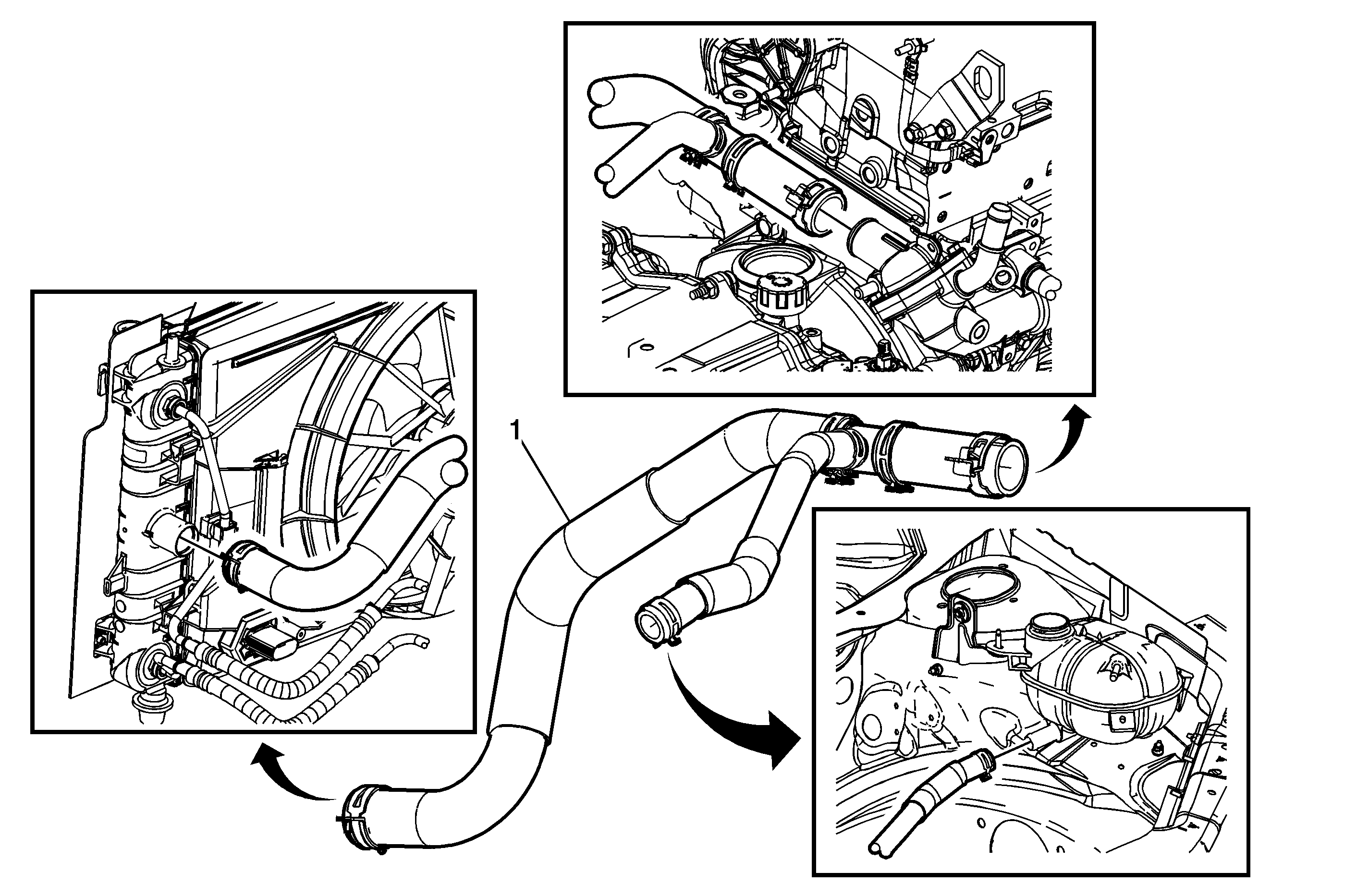 1