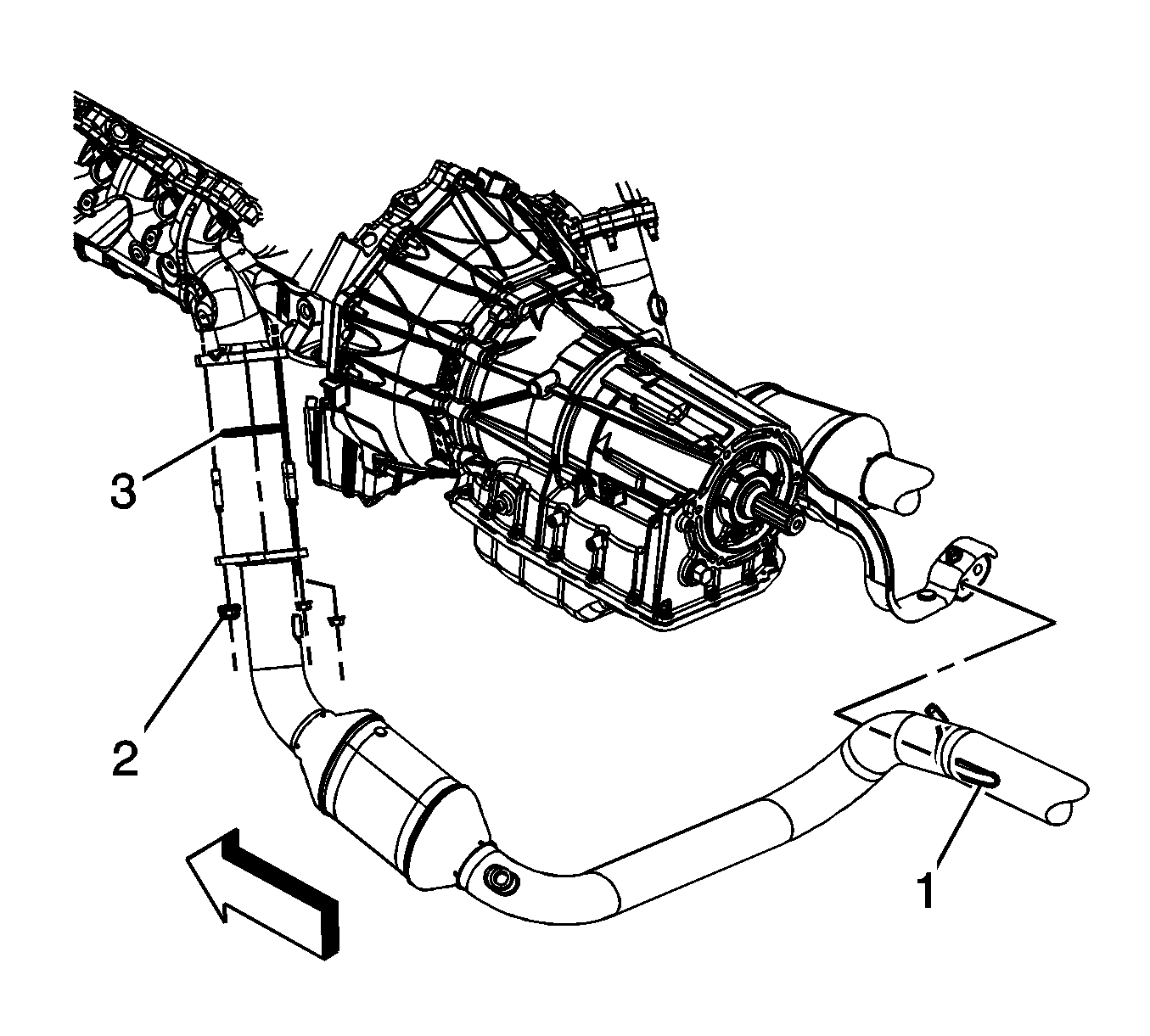 3

2

1