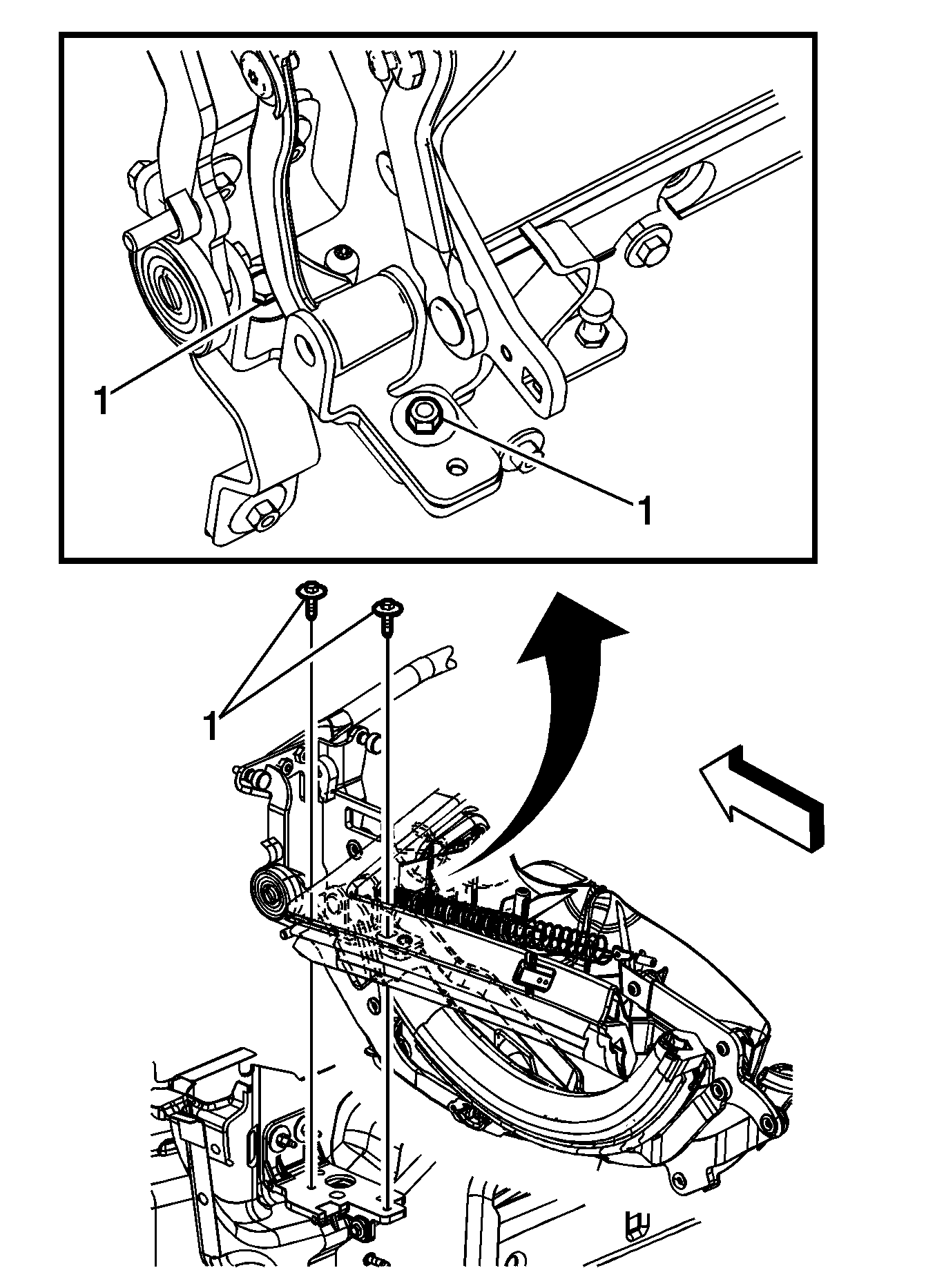 1

1

1