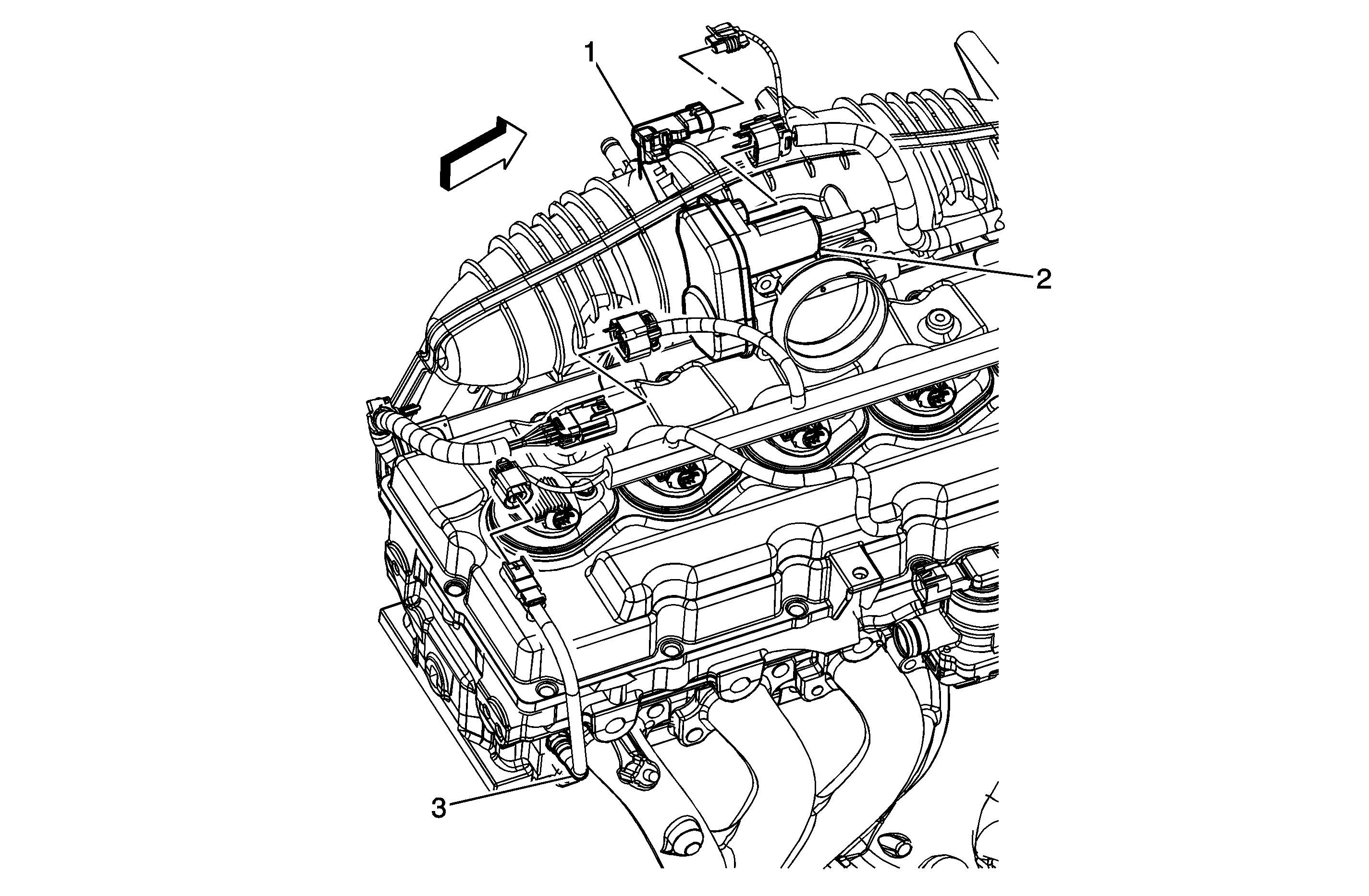 1
2
3