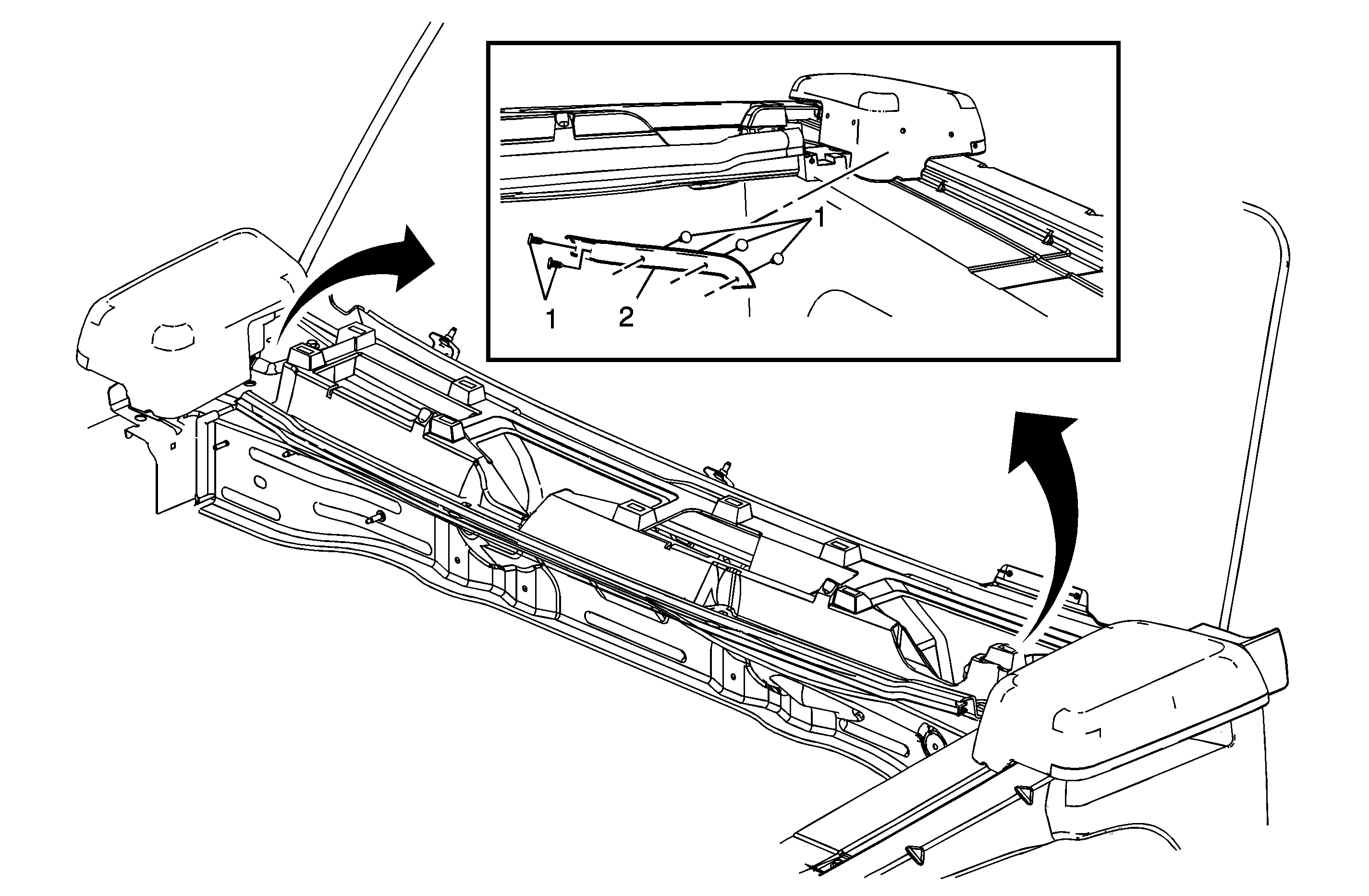 1
1
2