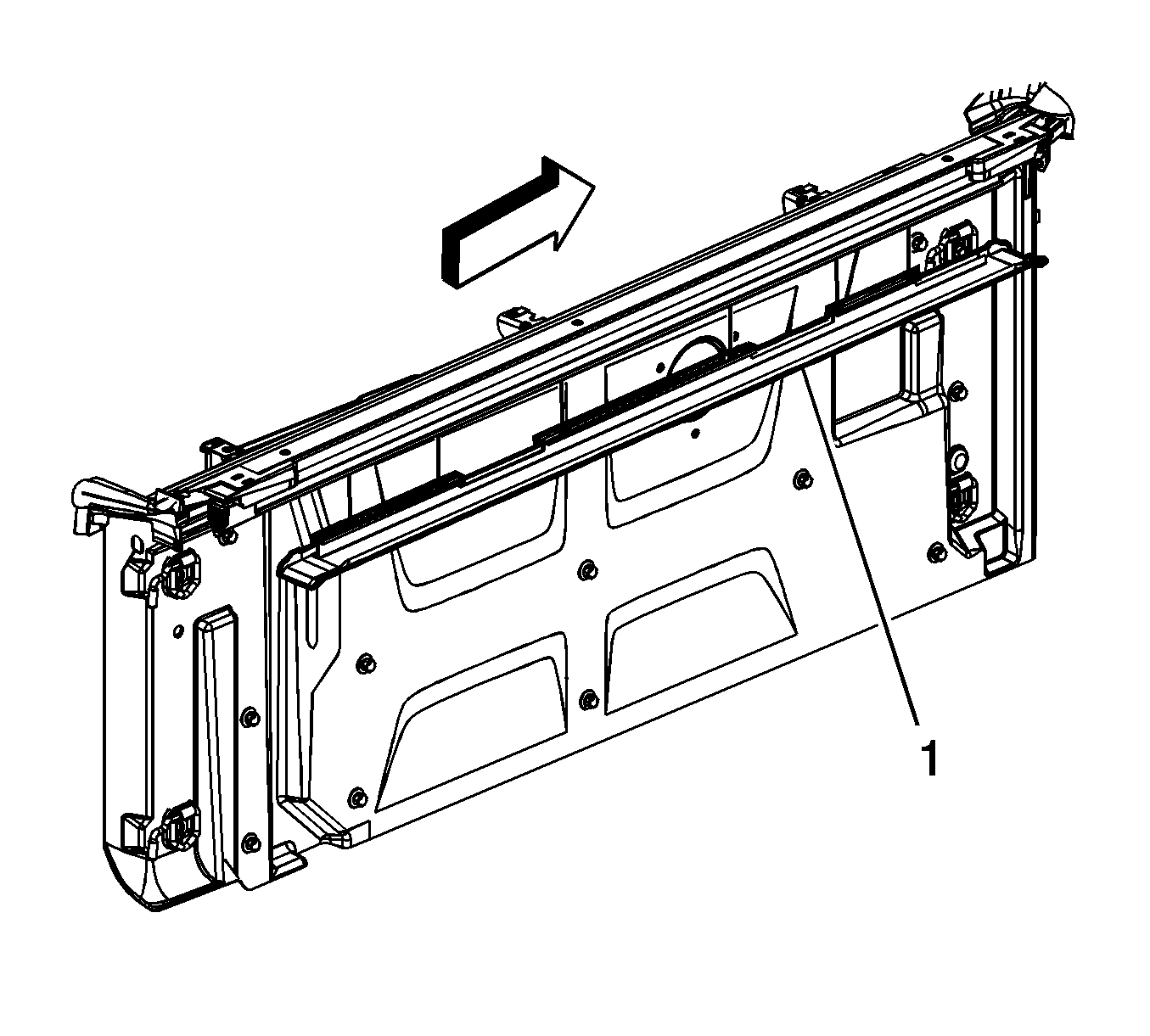 1