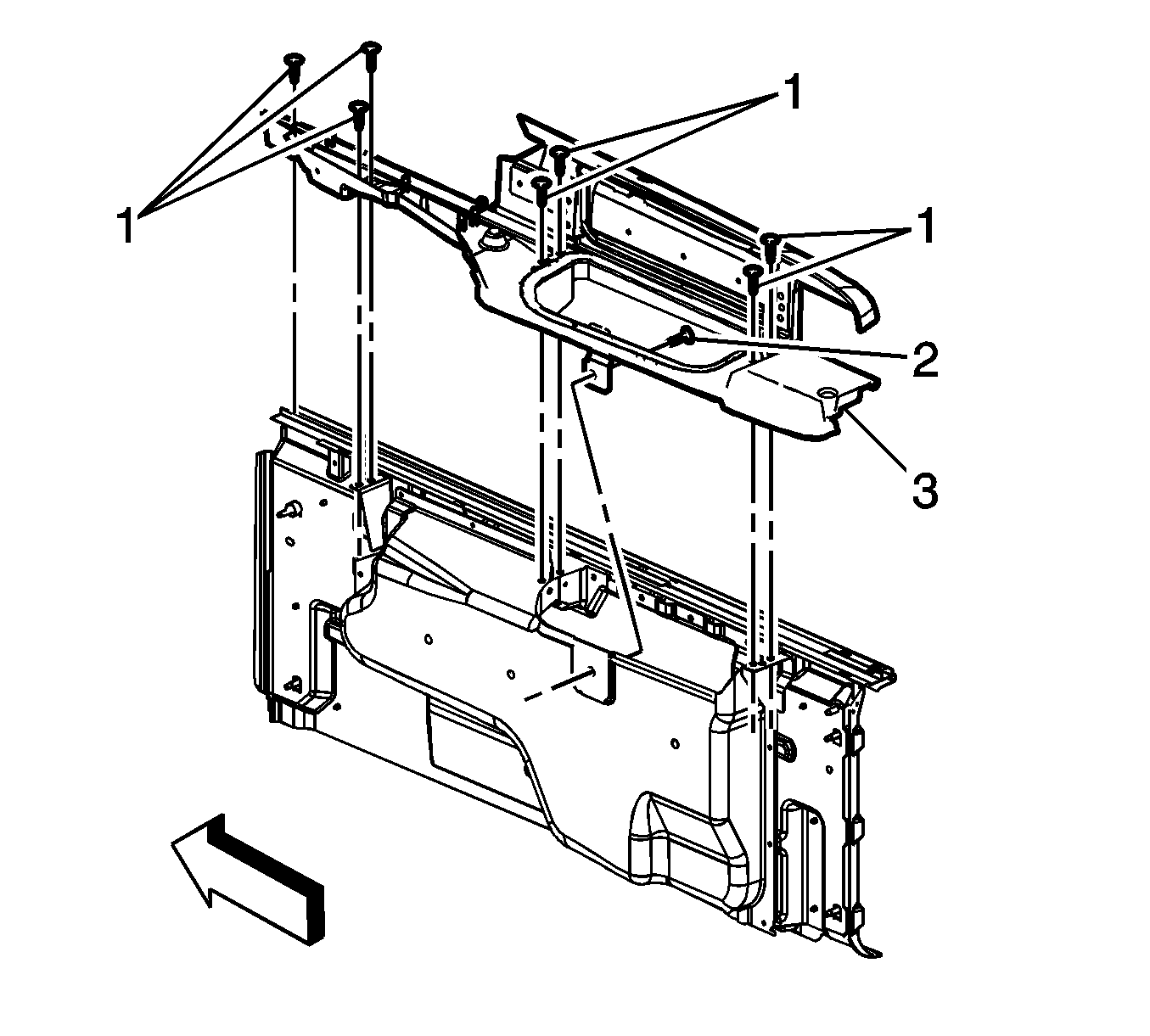 1
1
1
2
3