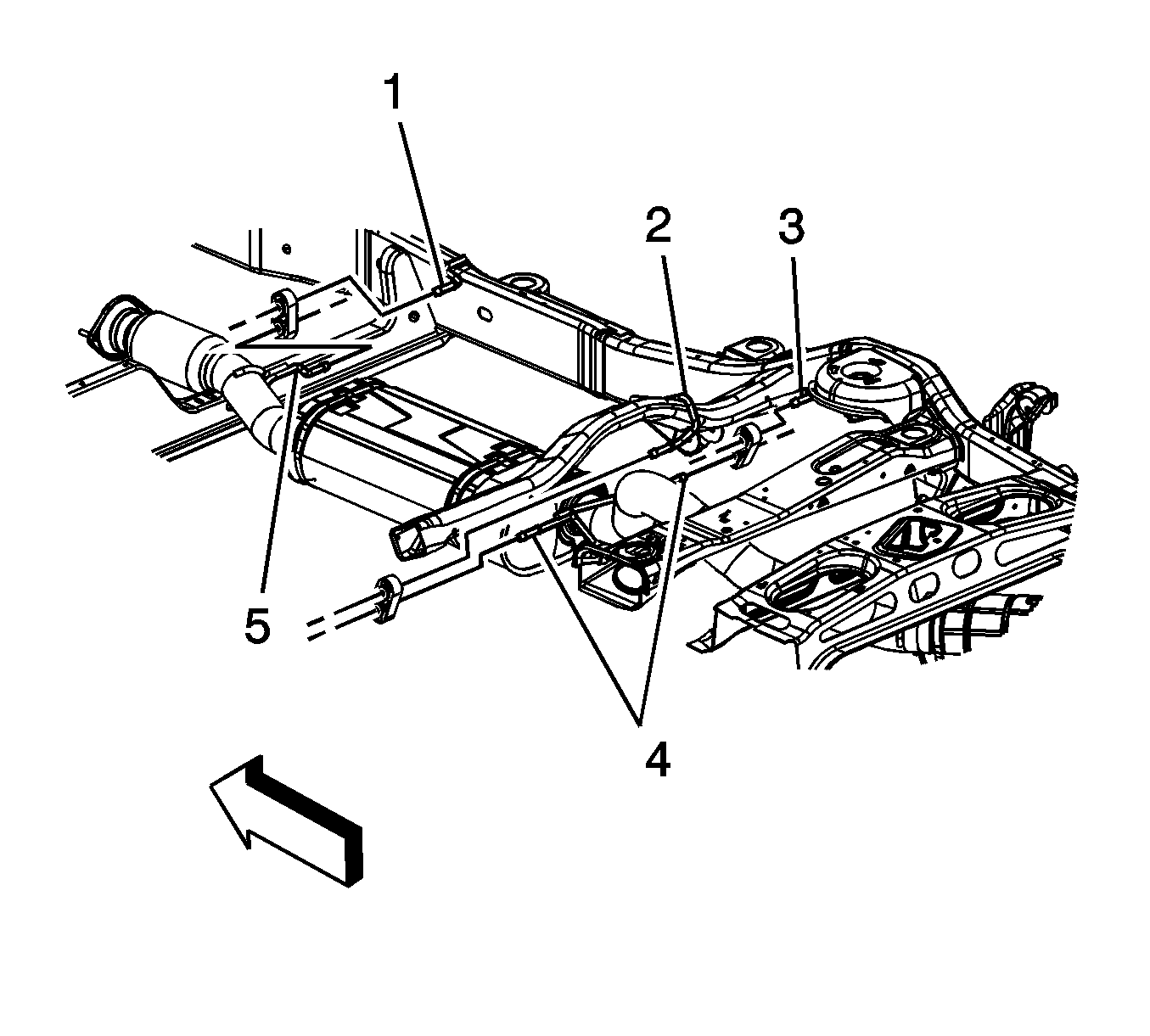 1
2
3
5
4