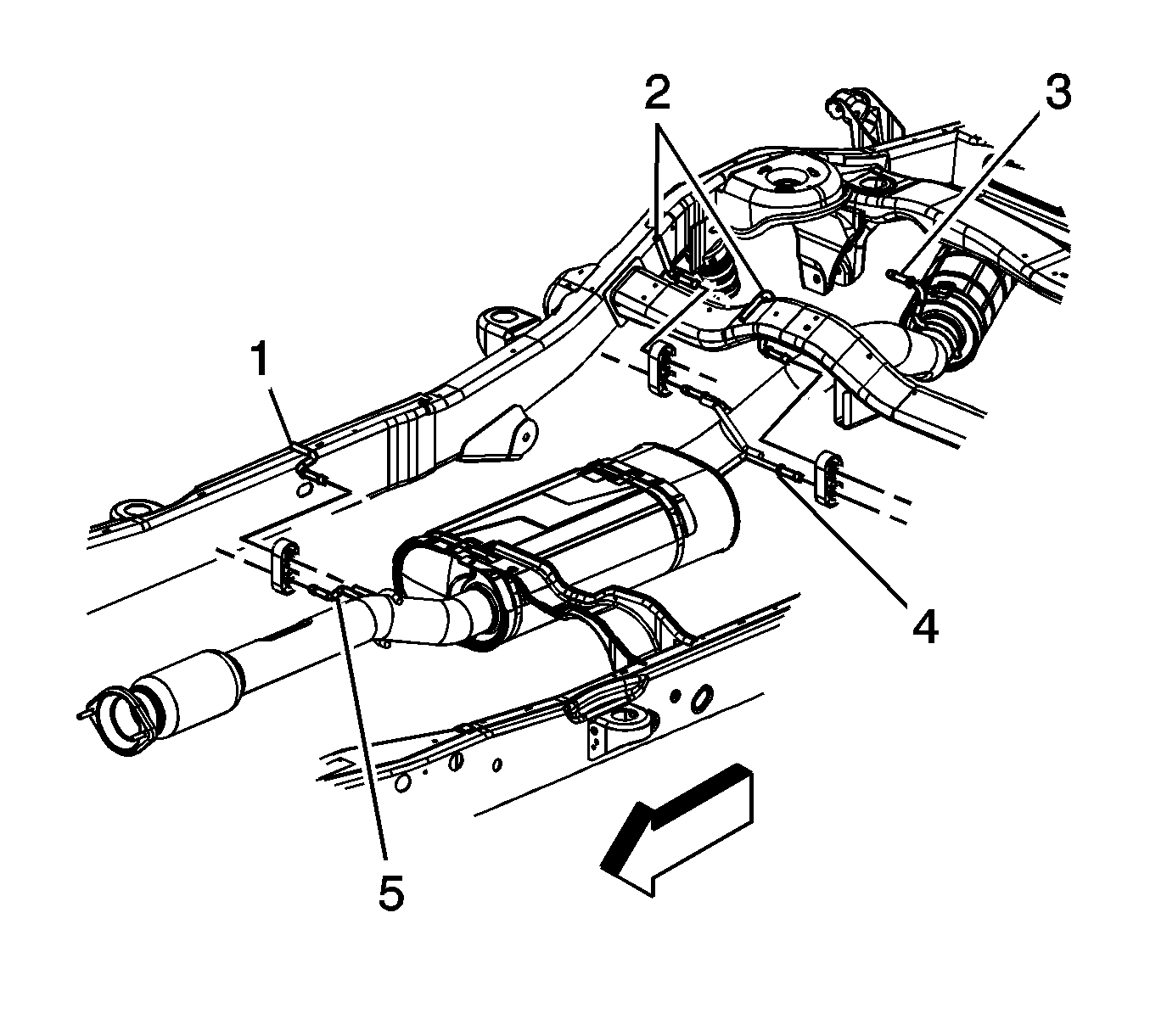 2
3
1
4
5