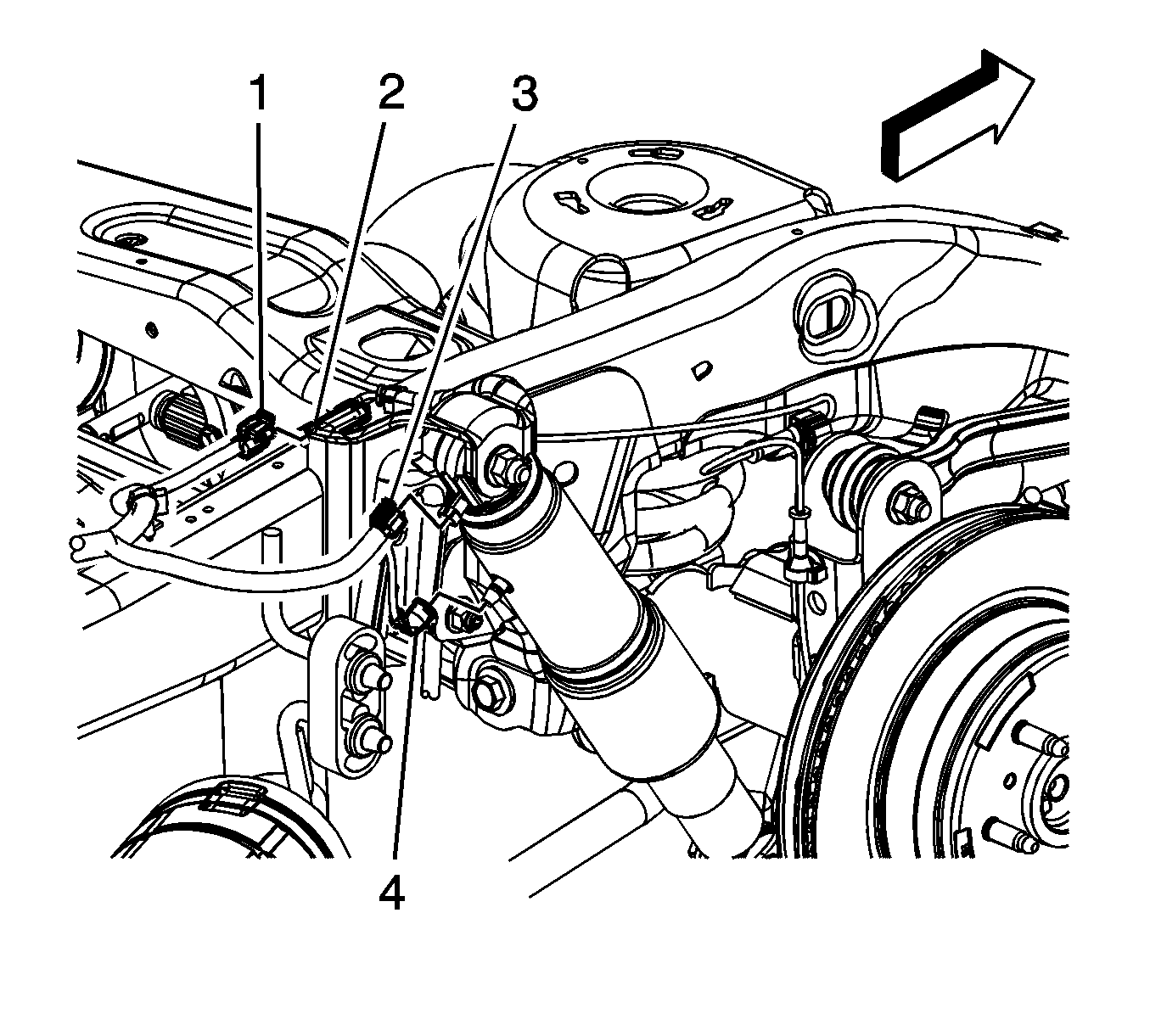 1
2
3
4